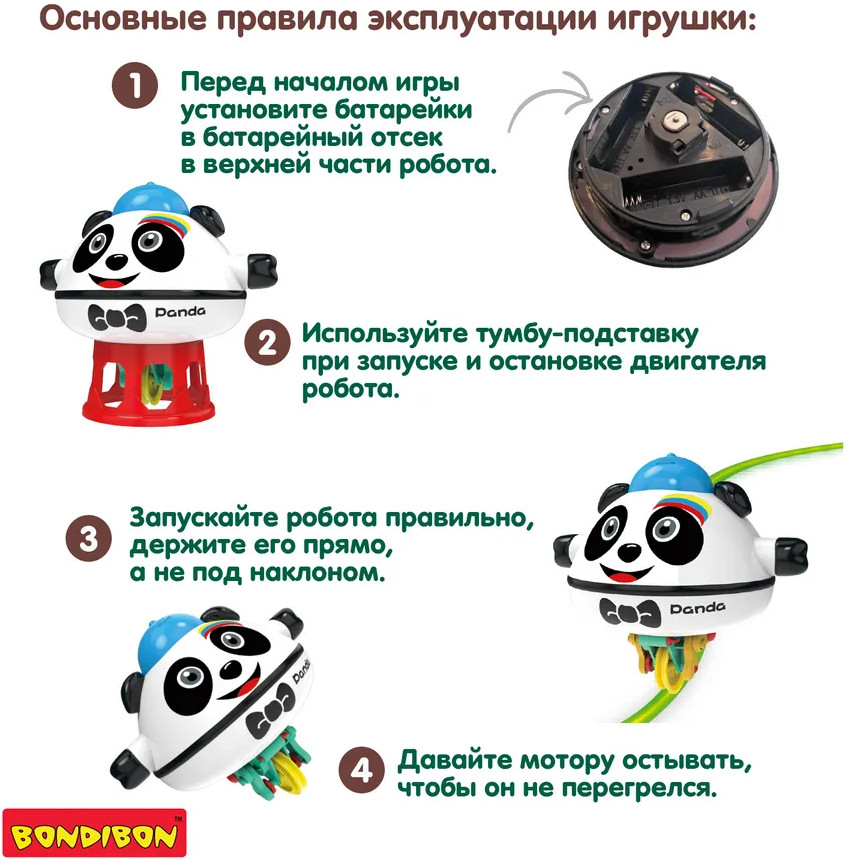 Основные правила эксплуатации игрушки:

1 Перед началом игры установите батарейки в батарейный отсек в верхней части робота.

Panda

2 Используйте тумбу-подставку при запуске и остановке двигателя робота.

3 Запускайте робота правильно, держите его прямо, а не под наклоном.

Panda

Panda

4 Давайте мотору остывать, чтобы он не перегрелся.

BONDIBON™