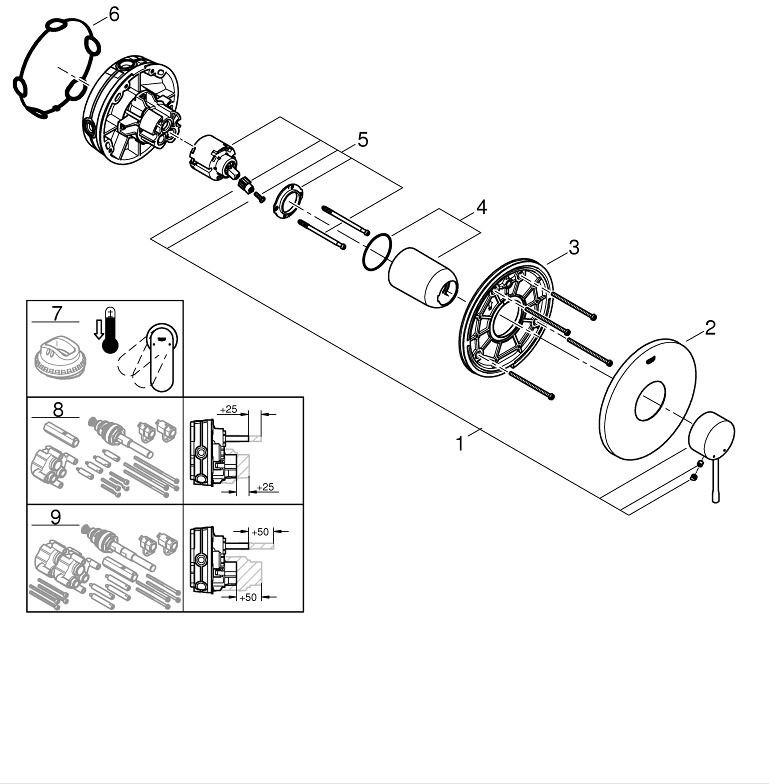 6
5
4
3
2
1
7
8
+25
+25
9
+50
+50