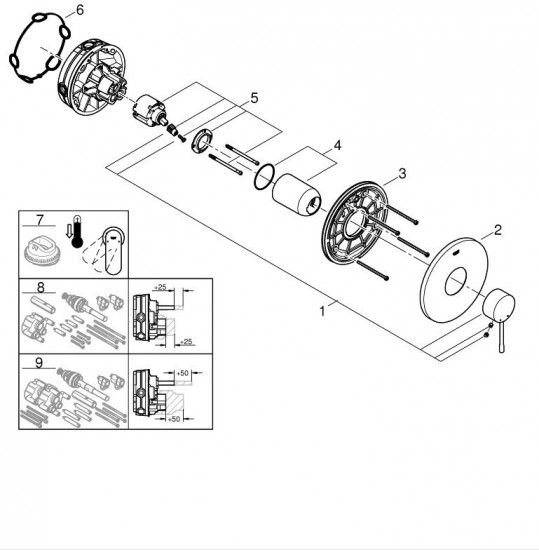 6
5
4
3
2
1
7
8
+25
+25
9
+50
+50