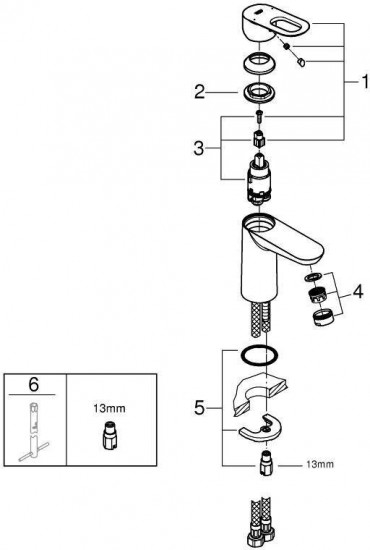 1
2
3
4
5
13mm
6
13mm