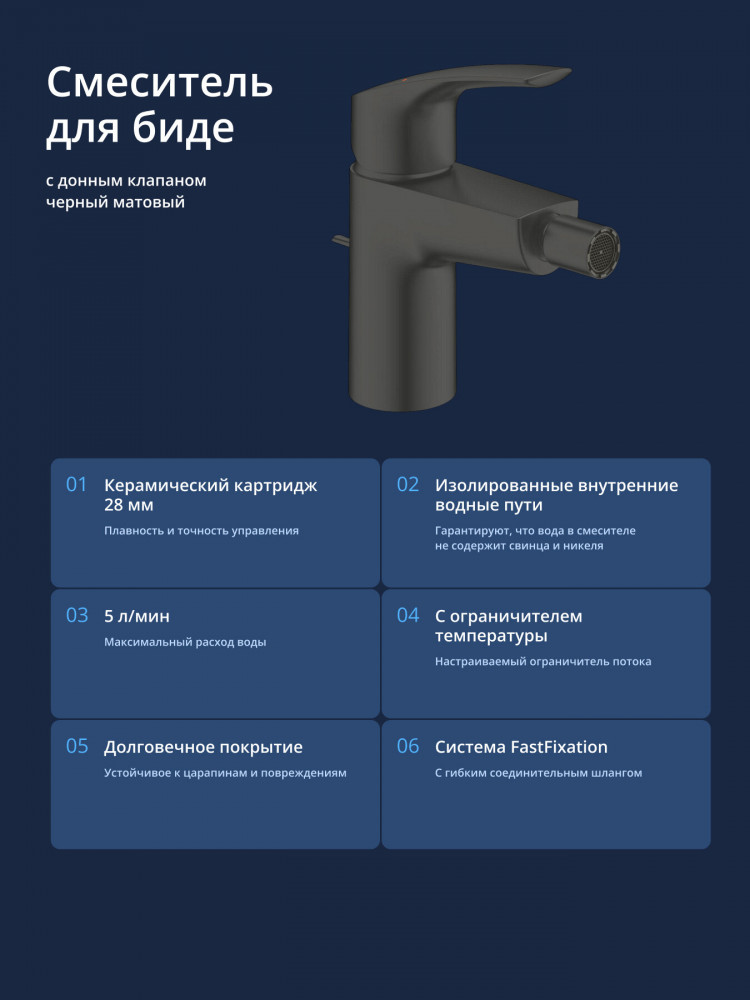 Смеситель для биде

с донным клапаном
черный матовый

01 Керамический картридж 28 мм

Плавность и точность управления

02 Изолированные внутренние водные пути

Гарантируют, что вода в смесителе не содержит свинца и никеля

03 5 л/мин

Максимальный расход воды

04 С ограничителем температуры

Настраиваемый ограничитель потока

05 Долговечное покрытие

Устойчивое к царапинам и повреждениям

06 Система FastFixation

С гибким соединительным шлангом