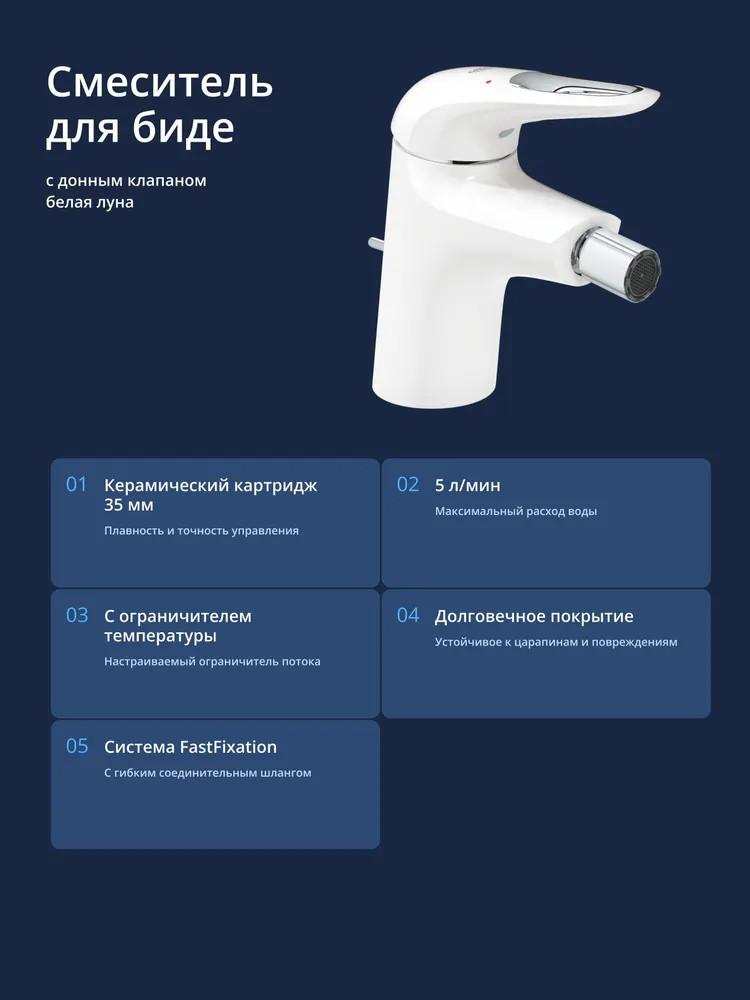 Смеситель для биде

с донным клапаном
белая луна

01 Керамический картридж 35 мм

Плавность и точность управления

02 5 л/мин

Максимальный расход воды

03 С ограничителем температуры

Настраиваемый ограничитель потока

04 Долговечное покрытие

Устойчивое к царапинам и повреждениям

05 Система FastFixation

С гибким соединительным шлангом