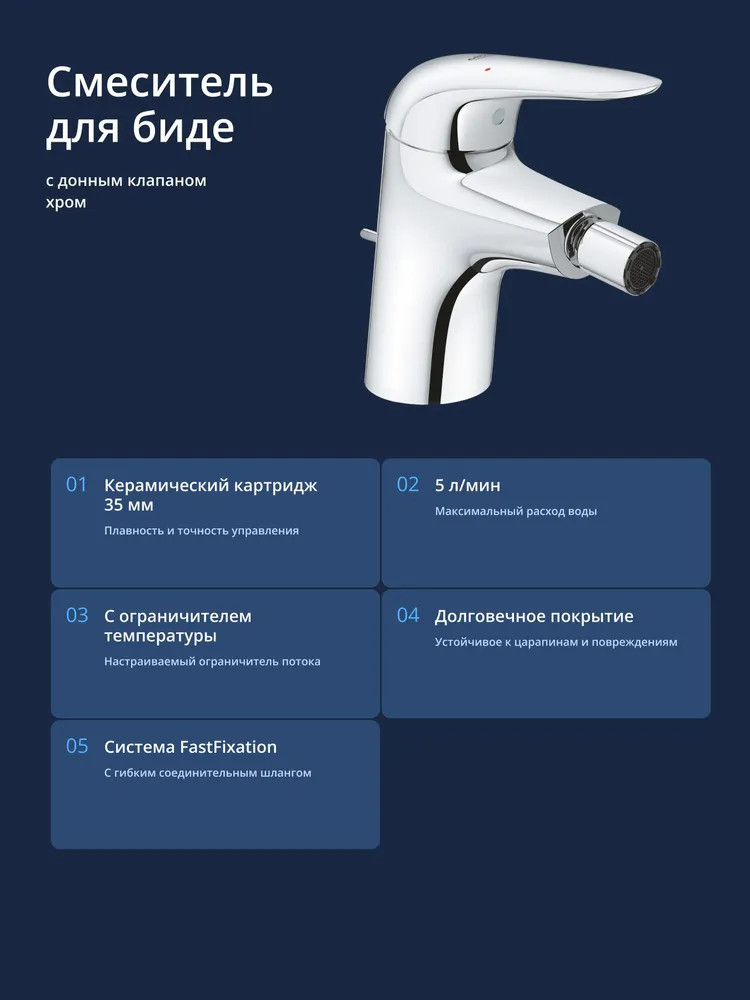 Смеситель для биде

с донным клапаном
хром

01 Керамический картридж 35 мм
Плавность и точность управления

02 5 л/мин
Максимальный расход воды

03 С ограничителем температуры
Настраиваемый ограничитель потока

04 Долговечное покрытие
Устойчивое к царапинам и повреждениям

05 Система FastFixation
С гибким соединительным шлангом