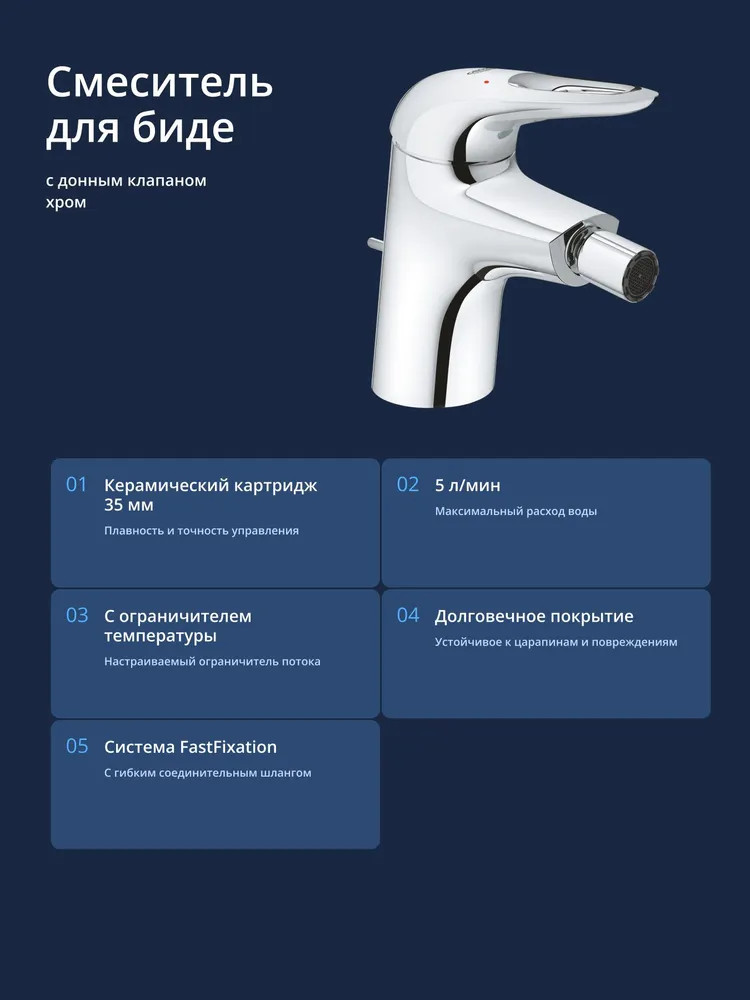 Смеситель для биде

с донным клапаном
хром

01 Керамический картридж 35 мм

Плавность и точность управления

02 5 л/мин

Максимальный расход воды

03 С ограничителем температуры

Настраиваемый ограничитель потока

04 Долговечное покрытие

Устойчивое к царапинам и повреждениям

05 Система FastFixation

С гибким соединительным шлангом