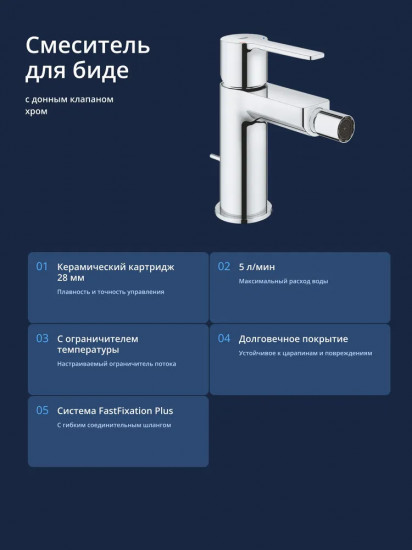 Смеситель для биде

с донным клапаном
хром

01 Керамический картридж 28 мм
Плавность и точность управления

02 5 л/мин
Максимальный расход воды

03 С ограничителем температуры
Настраиваемый ограничитель потока

04 Долговечное покрытие
Устойчивое к царапинам и повреждениям

05 Система FastFixation Plus
С гибким соединительным шлангом