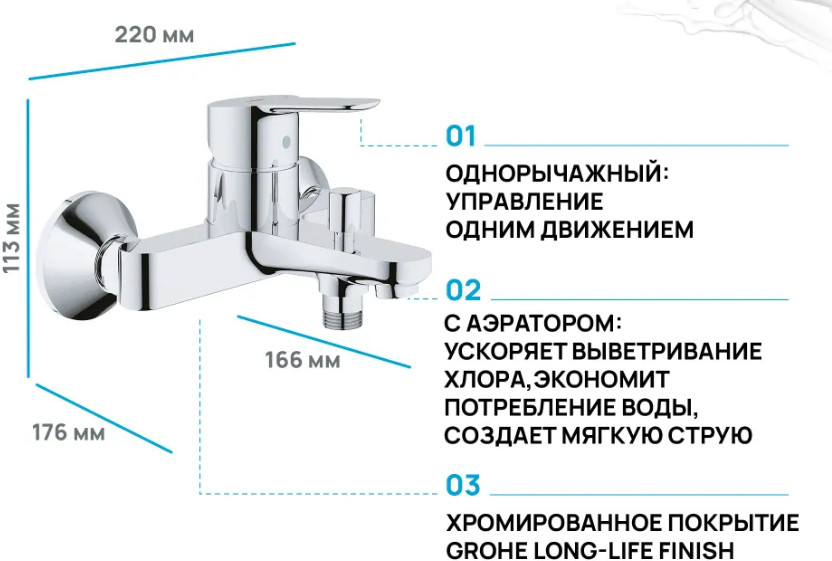 220 мм

113 мм

166 мм

176 мм

01

ОДНОРЫЧАЖНЫЙ: УПРАВЛЕНИЕ ОДНИМ ДВИЖЕНИЕМ

02

С АЭРАТОРОМ: УСКОРЯЕТ ВЫВЕТРИВАНИЕ ХЛОРА, ЭКОНОМИТ ПОТРЕБЛЕНИЕ ВОДЫ, СОЗДАЕТ МЯГКУЮ СТРУЮ

03

ХРОМИРОВАННОЕ ПОКРЫТИЕ GROHE LONG-LIFE FINISH