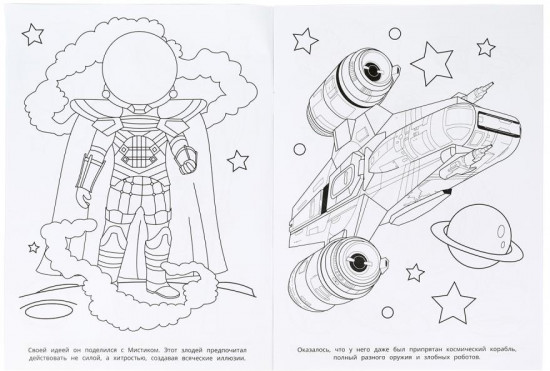 Своей идеей он поделился с Мистиком. Этот злодей предпочитал действовать не силой, а хитростью, создавая всяческие иллюзии.

Оказалось, что у него даже был припрятан космический корабль, полный разного оружия и злобных роботов.