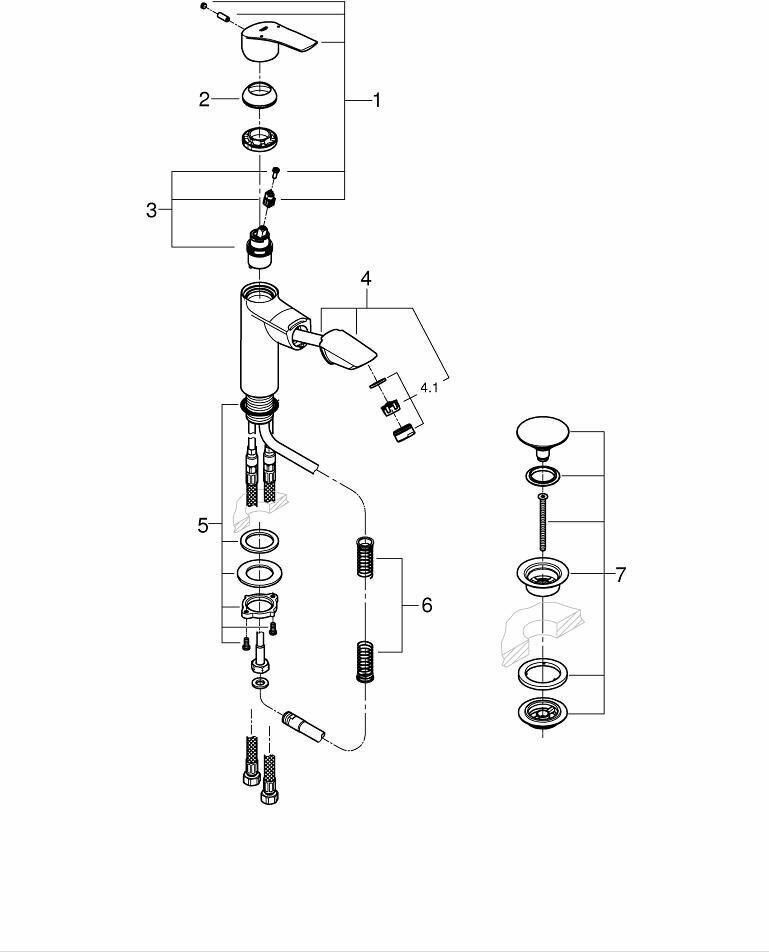 2
1
3
4
4.1
5
6
7