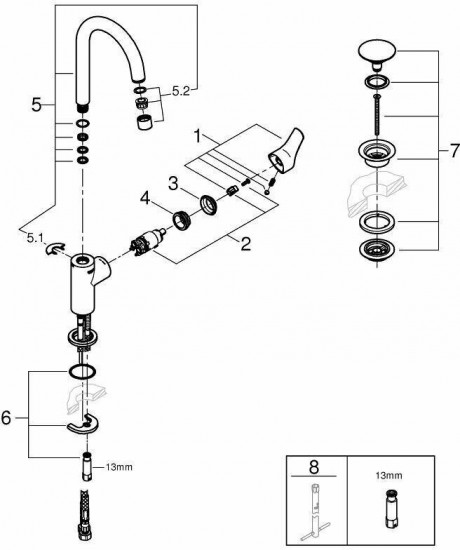 5
5.2
1
3
4
2
5.1
7
6
13mm
8
13mm