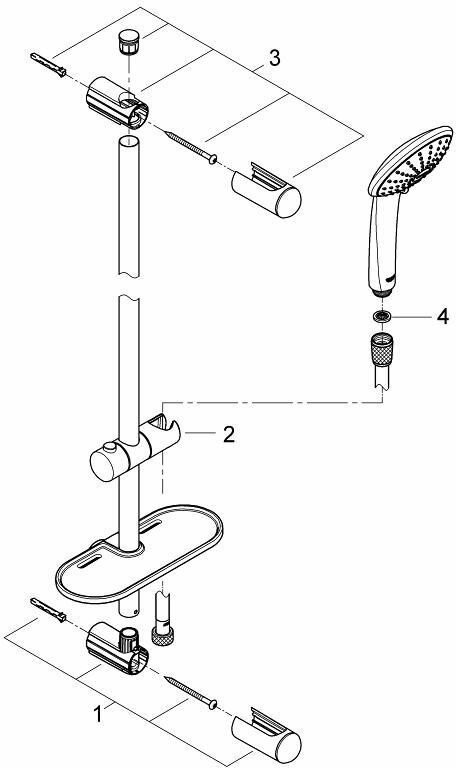 3

4

2

1