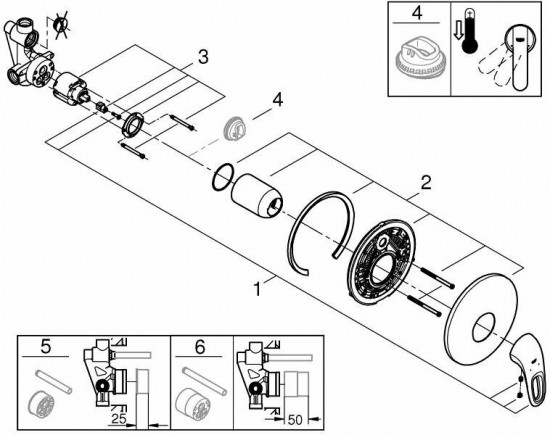 4

3

4

2

1

5

25

6

50