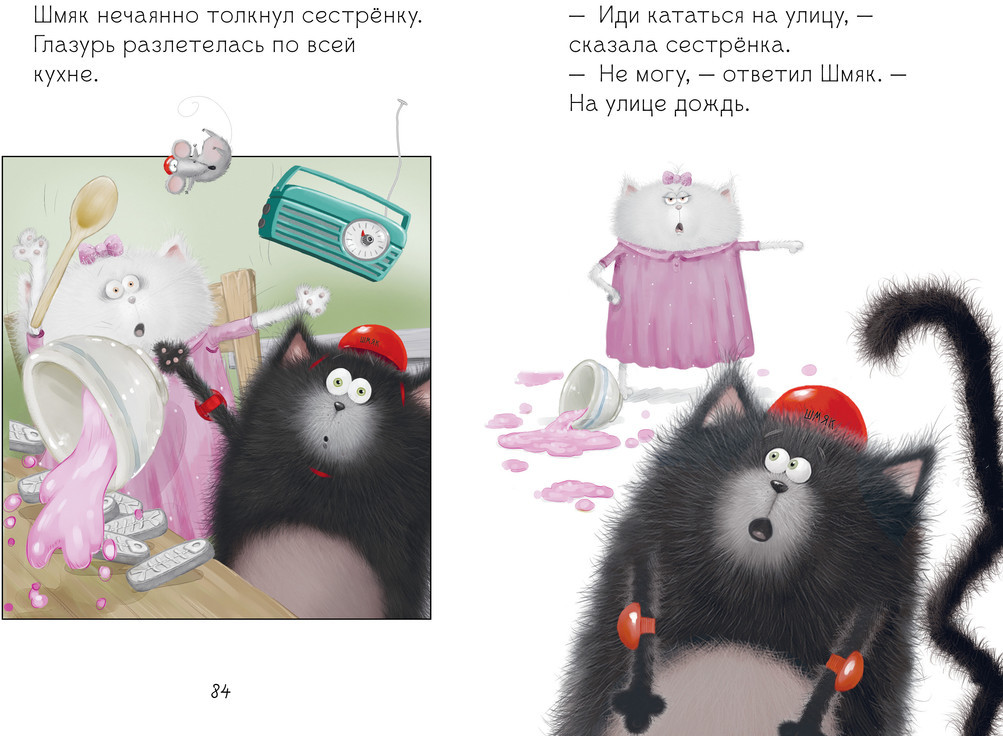 Шмяк нечаянно толкнул сестрёнку. Глазурь разлетелась по всей кухне.

ШМЯК

84

— Иди кататься на улицу, — сказала сестрёнка.
— Не могу, — ответил Шмяк. — На улице дождь.

ШМЯК