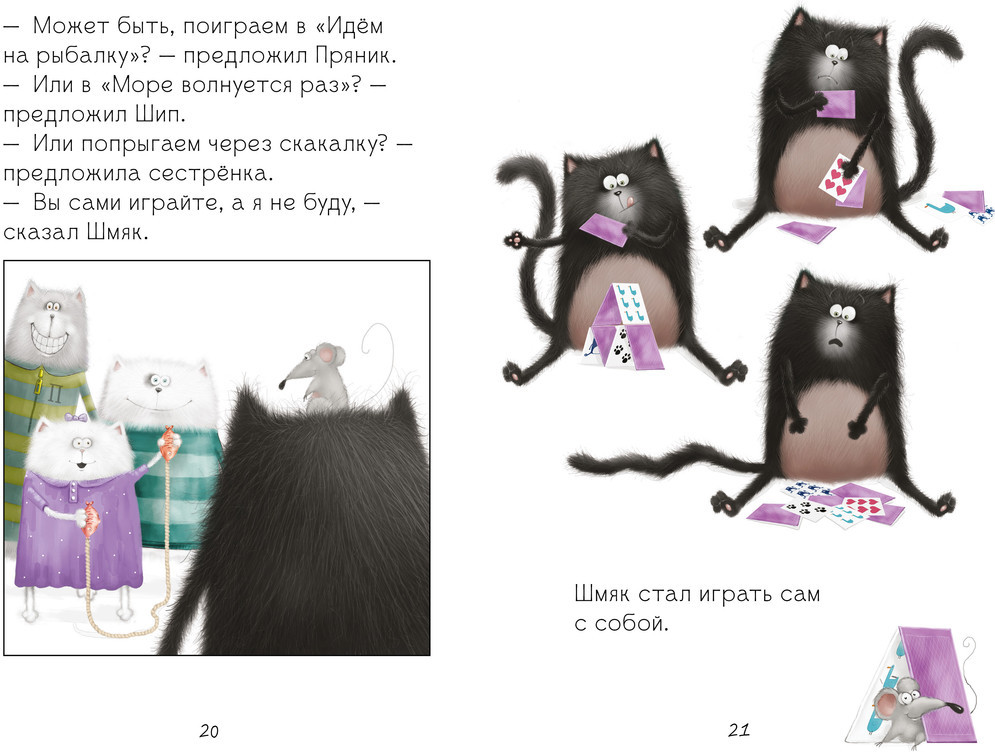 — Может быть, поиграем в «Идём на рыбалку»? — предложил Пряник.
— Или в «Море волнуется раз»? — предложил Шип.
— Или попрыгаем через скакалку? — предложила сестрёнка.
— Вы сами играйте, а я не буду, — сказал Шмяк.

II

20

Шмяк стал играть сам с собой.

21