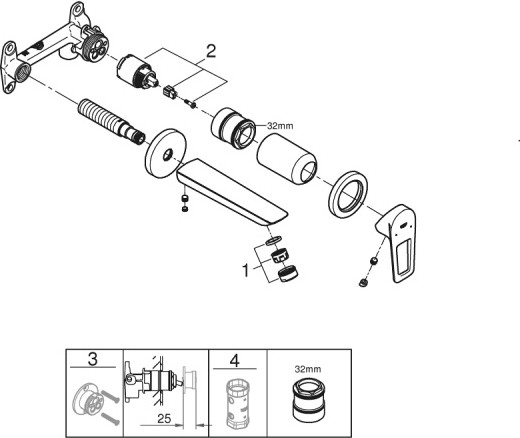 2
32mm
1
3
25
4
32mm