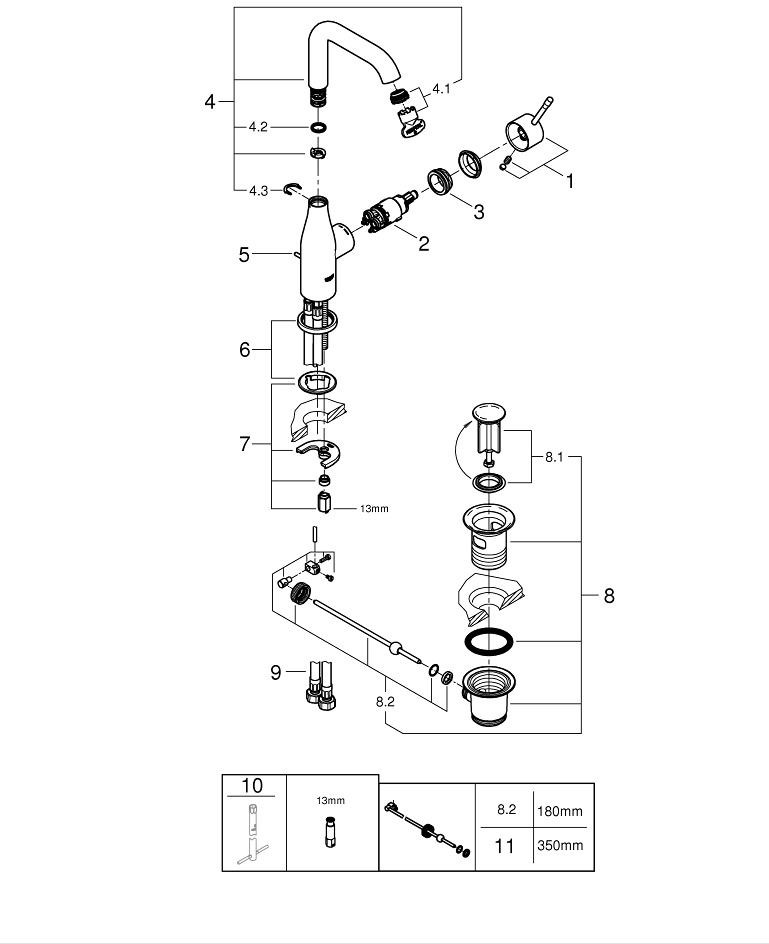 4
4.1
4.2
4.3
1
3
2
5
6
7
13mm
8.1
8
9
8.2

10
13mm

| 8.2 | 180mm |
|---|---|
| 11 | 350mm |