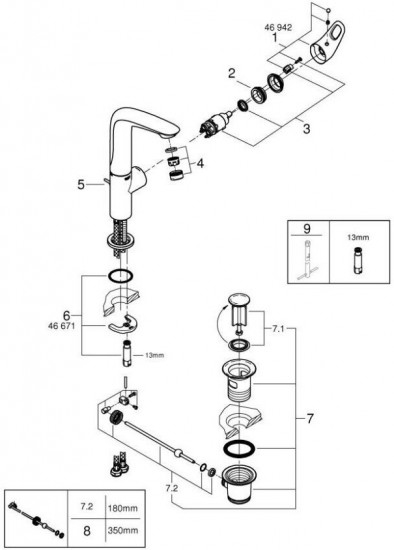 46 942
1
2
3
4
5
9
13mm
6
46 671
13mm
7.1
7
7.2
| 7.2 | 180mm |
|---|---|
| 8 | 350mm |