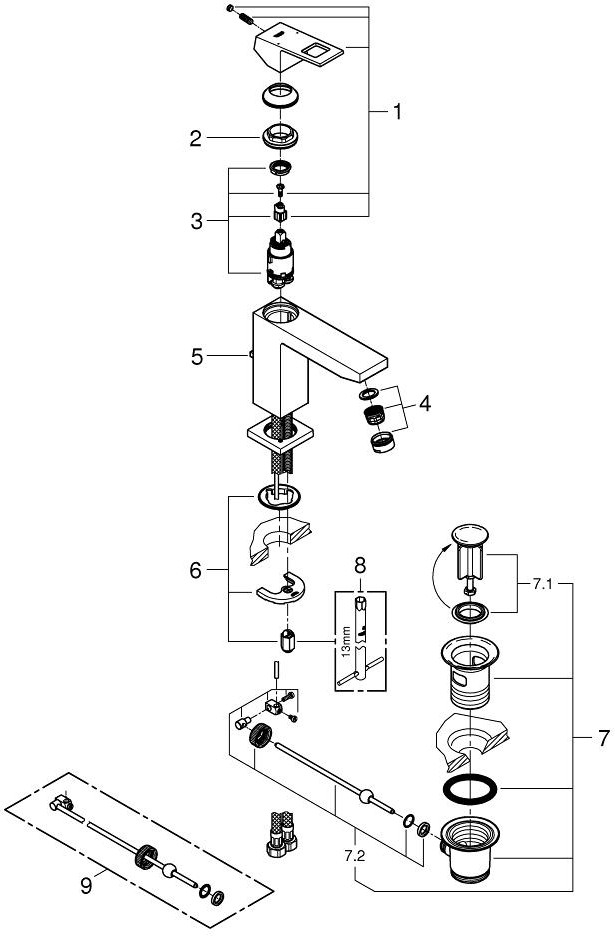 1
2
3
5
4
6
8
13mm
7.1
7
7.2
9