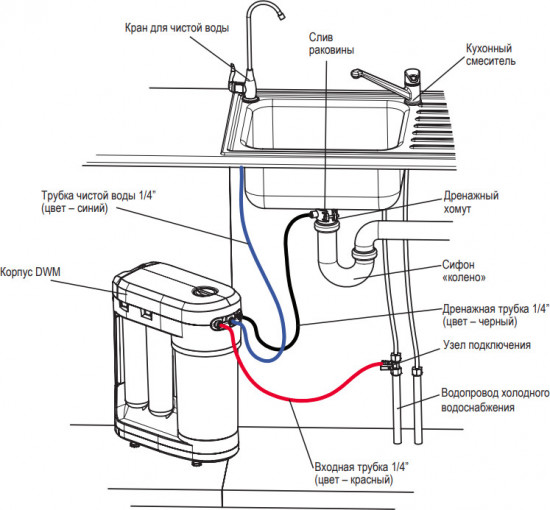 Кран для чистой воды

Слив раковины

Кухонный смеситель

Трубка чистой воды 1/4"
(цвет – синий)

Дренажный хомут

Корпус DWM

Сифон «колено»

Дренажная трубка 1/4"
(цвет – черный)

Узел подключения

Водопровод холодного водоснабжения

Входная трубка 1/4"
(цвет – красный)