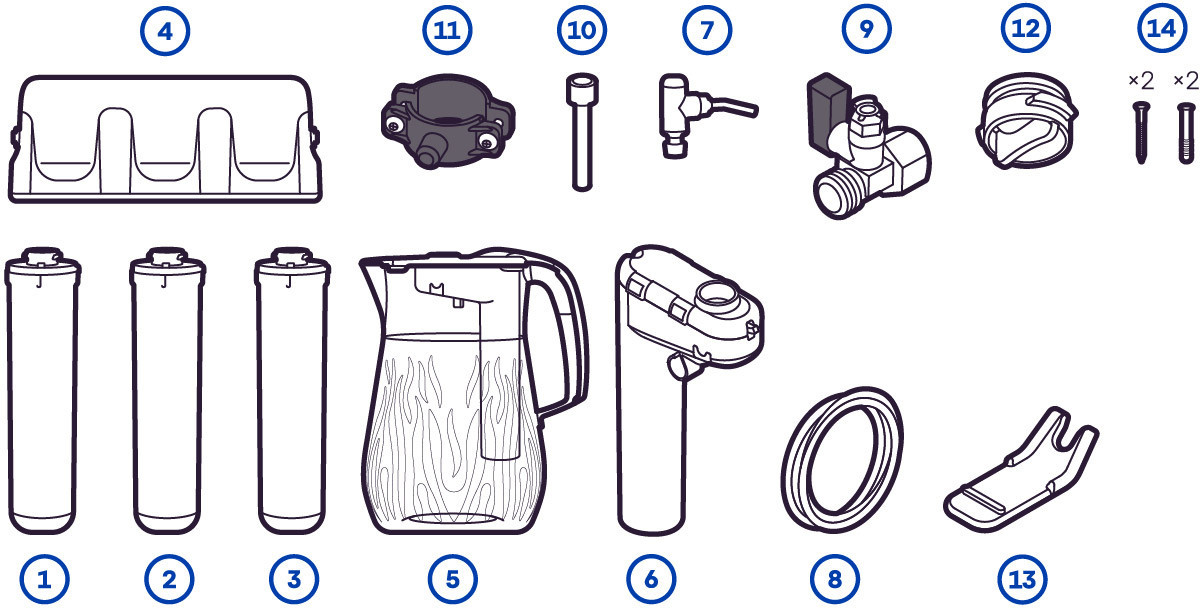 4
11
10
7
9
12
14
×2 ×2
1
2
3
5
6
8
13