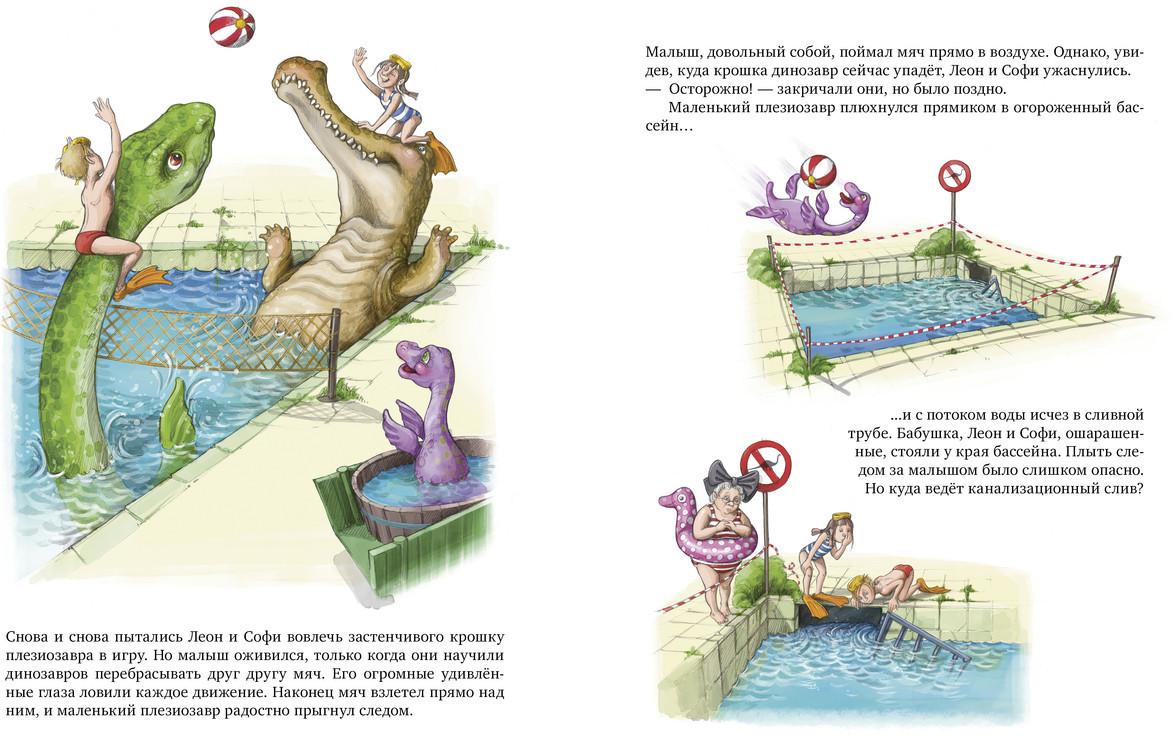 Снова и снова пытались Леон и Софи вовлечь застенчивого крошку плезиозавра в игру. Но малыш оживился, только когда они научили динозавров перебрасывать друг другу мяч. Его огромные удивлённые глаза ловили каждое движение. Наконец мяч взлетел прямо над ним, и маленький плезиозавр радостно прыгнул следом.

Малыш, довольный собой, поймал мяч прямо в воздухе. Однако, увидев, куда крошка динозавр сейчас упадёт, Леон и Софи ужаснулись.
— Осторожно! — закричали они, но было поздно.
Маленький плезиозавр плюхнулся прямиком в огороженный бассейн…

...и с потоком воды исчез в сливной трубе. Бабушка, Леон и Софи, ошарашенные, стояли у края бассейна. Плыть следом за малышом было слишком опасно. Но куда ведёт канализационный слив?