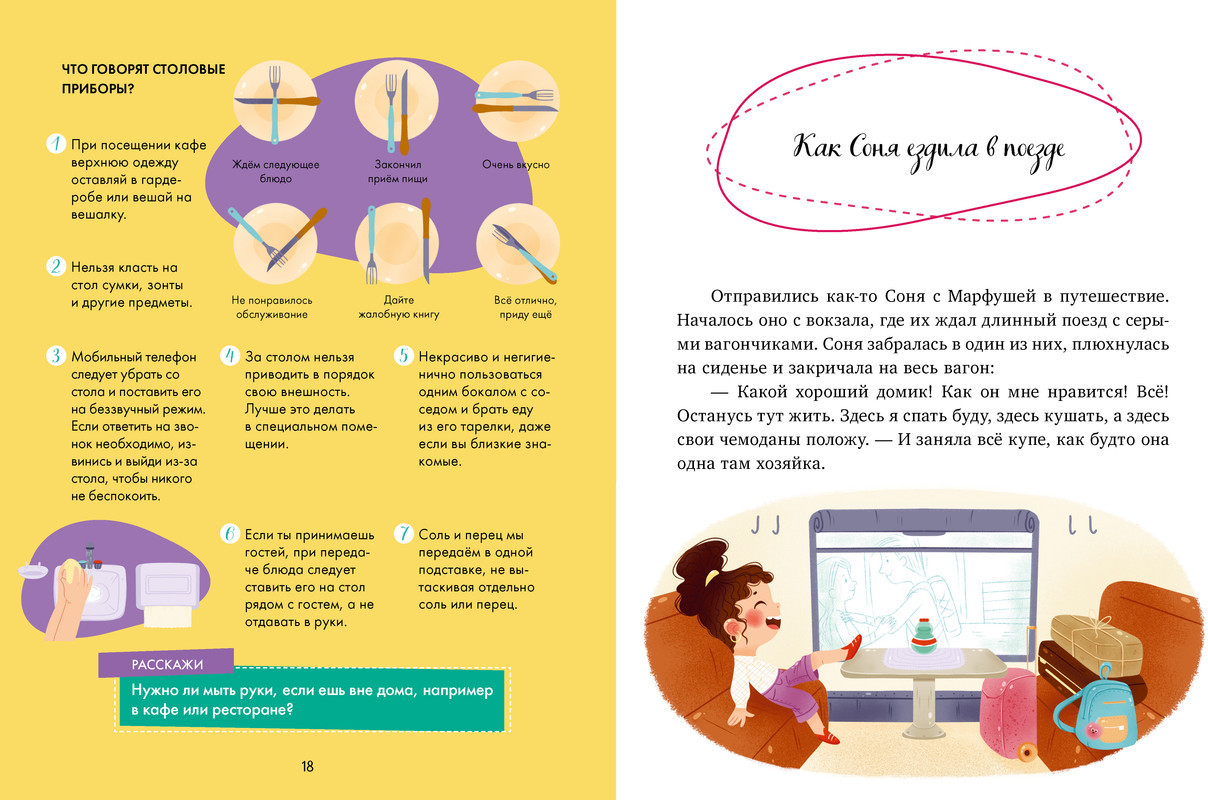 ЧТО ГОВОРЯТ СТОЛОВЫЕ ПРИБОРЫ?

Ждём следующее блюдо

Закончил приём пищи

Очень вкусно

Не понравилось обслуживание

Дайте жалобную книгу

Всё отлично, приду ещё

1 При посещении кафе верхнюю одежду оставляй в гардеробе или вешай на вешалку.

2 Нельзя класть на стол сумки, зонты и другие предметы.

3 Мобильный телефон следует убрать со стола и поставить его на беззвучный режим. Если ответить на звонок необходимо, извинись и выйди из-за стола, чтобы никого не беспокоить.

4 За столом нельзя приводить в порядок свою внешность. Лучше это делать в специальном помещении.

5 Некрасиво и негигиенично пользоваться одним бокалом с соседом и брать еду из его тарелки, даже если вы близкие знакомые.

6 Если ты принимаешь гостей, при передаче блюда следует ставить его на стол рядом с гостем, а не отдавать в руки.

7 Соль и перец мы передаём в одной подставке, не вытаскивая отдельно соль или перец.

РАССКАЖИ

Нужно ли мыть руки, если ешь вне дома, например в кафе или ресторане?

18

Как Соня ездила в поезде

Отправились как-то Соня с Марфушей в путешествие. Началось оно с вокзала, где их ждал длинный поезд с серыми вагончиками. Соня забралась в один из них, плюхнулась на сиденье и закричала на весь вагон:

— Какой хороший домик! Как он мне нравится! Всё! Останусь тут жить. Здесь я спать буду, здесь кушать, а здесь свои чемоданы положу. — И заняла всё купе, как будто она одна там хозяйка.