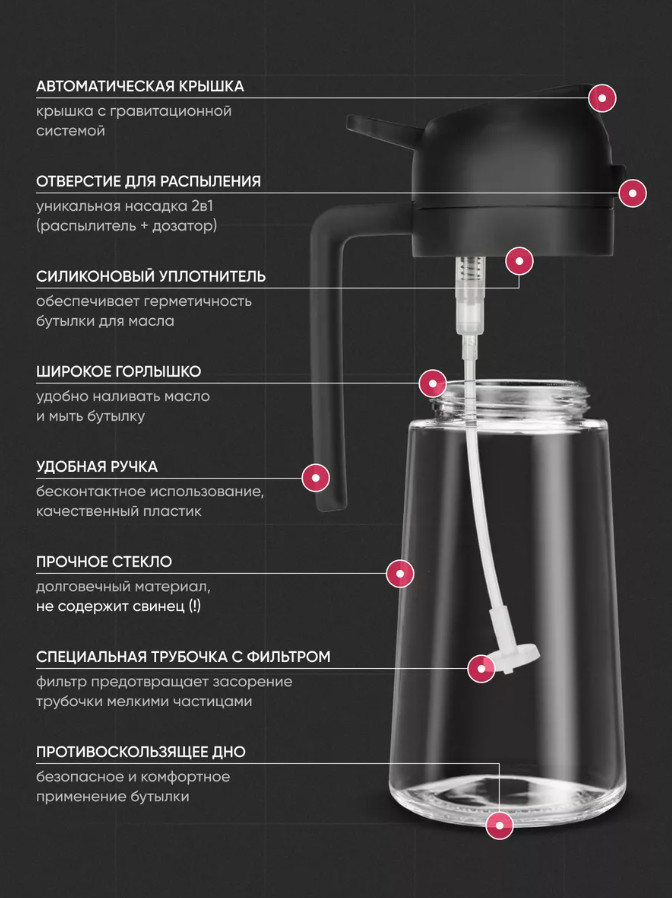 АВТОМАТИЧЕСКАЯ КРЫШКА
крышка с гравитационной системой

ОТВЕРСТИЕ ДЛЯ РАСПЫЛЕНИЯ
уникальная насадка 2в1 (распылитель + дозатор)

СИЛИКОНОВЫЙ УПЛОТНИТЕЛЬ
обеспечивает герметичность бутылки для масла

ШИРОКОЕ ГОРЛЫШКО
удобно наливать масло и мыть бутылку

УДОБНАЯ РУЧКА
бесконтактное использование, качественный пластик

ПРОЧНОЕ СТЕКЛО
долговечный материал, не содержит свинец (!)

СПЕЦИАЛЬНАЯ ТРУБОЧКА С ФИЛЬТРОМ
фильтр предотвращает засорение трубочки мелкими частицами

ПРОТИВОСКОЛЬЗЯЩЕЕ ДНО
безопасное и комфортное применение бутылки