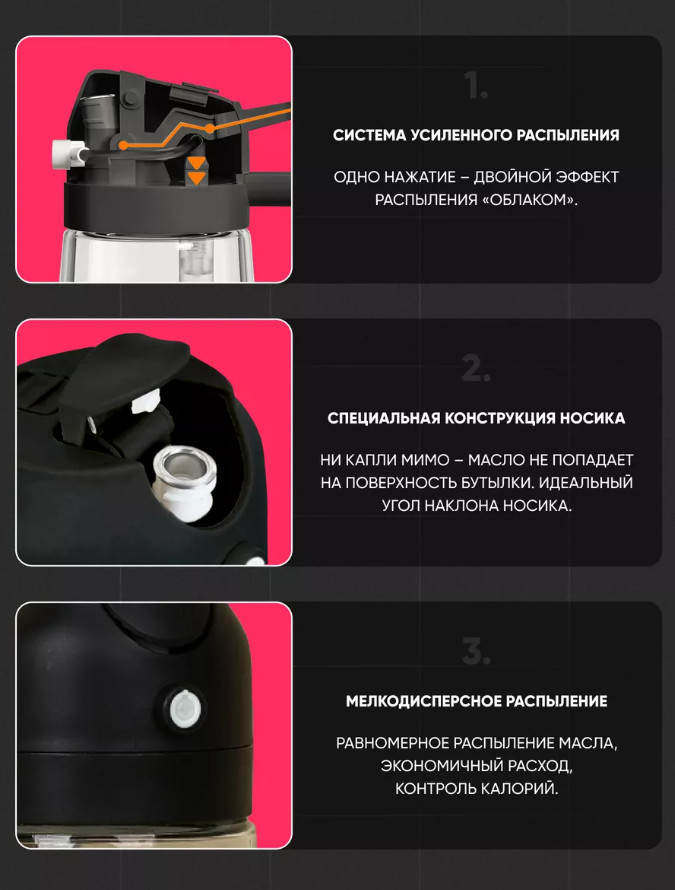 1.

СИСТЕМА УСИЛЕННОГО РАСПЫЛЕНИЯ

ОДНО НАЖАТИЕ – ДВОЙНОЙ ЭФФЕКТ РАСПЫЛЕНИЯ «ОБЛАКОМ».

2.

СПЕЦИАЛЬНАЯ КОНСТРУКЦИЯ НОСИКА

НИ КАПЛИ МИМО – МАСЛО НЕ ПОПАДАЕТ НА ПОВЕРХНОСТЬ БУТЫЛКИ. ИДЕАЛЬНЫЙ УГОЛ НАКЛОНА НОСИКА.

3.

МЕЛКОДИСПЕРСНОЕ РАСПЫЛЕНИЕ

РАВНОМЕРНОЕ РАСПЫЛЕНИЕ МАСЛА, ЭКОНОМИЧНЫЙ РАСХОД, КОНТРОЛЬ КАЛОРИЙ.