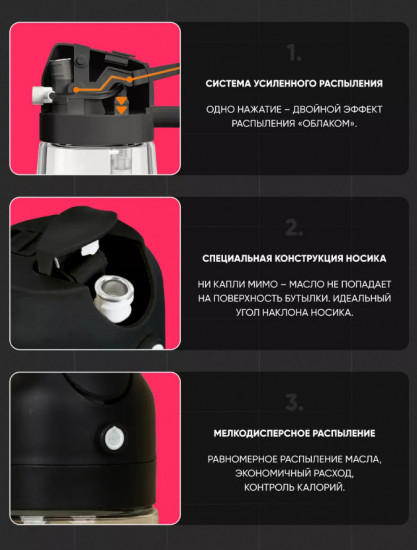 1.

СИСТЕМА УСИЛЕННОГО РАСПЫЛЕНИЯ

ОДНО НАЖАТИЕ – ДВОЙНОЙ ЭФФЕКТ РАСПЫЛЕНИЯ «ОБЛАКОМ».

2.

СПЕЦИАЛЬНАЯ КОНСТРУКЦИЯ НОСИКА

НИ КАПЛИ МИМО – МАСЛО НЕ ПОПАДАЕТ НА ПОВЕРХНОСТЬ БУТЫЛКИ. ИДЕАЛЬНЫЙ УГОЛ НАКЛОНА НОСИКА.

3.

МЕЛКОДИСПЕРСНОЕ РАСПЫЛЕНИЕ

РАВНОМЕРНОЕ РАСПЫЛЕНИЕ МАСЛА, ЭКОНОМИЧНЫЙ РАСХОД, КОНТРОЛЬ КАЛОРИЙ.