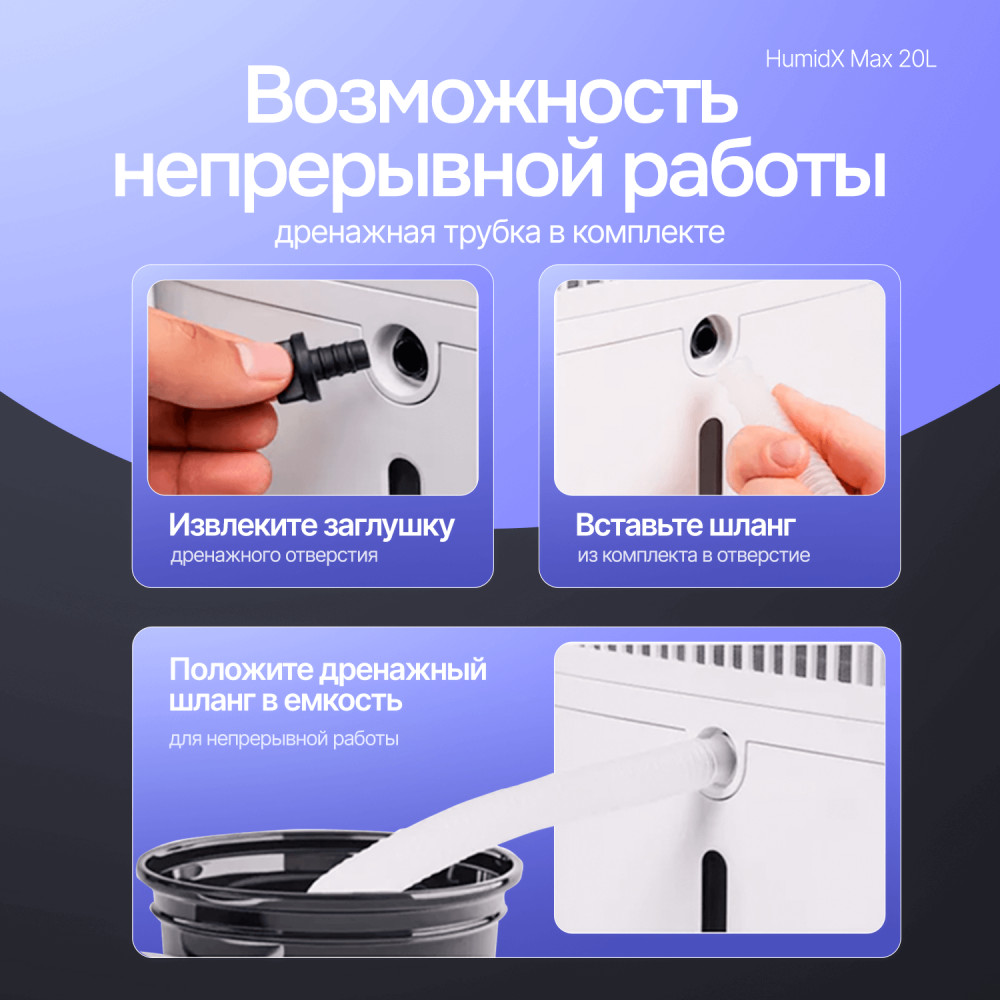 HumidX Max 20L

Возможность непрерывной работы

дренажная трубка в комплекте

Извлеките заглушку

дренажного отверстия

Вставьте шланг

из комплекта в отверстие

Положите дренажный шланг в емкость

для непрерывной работы