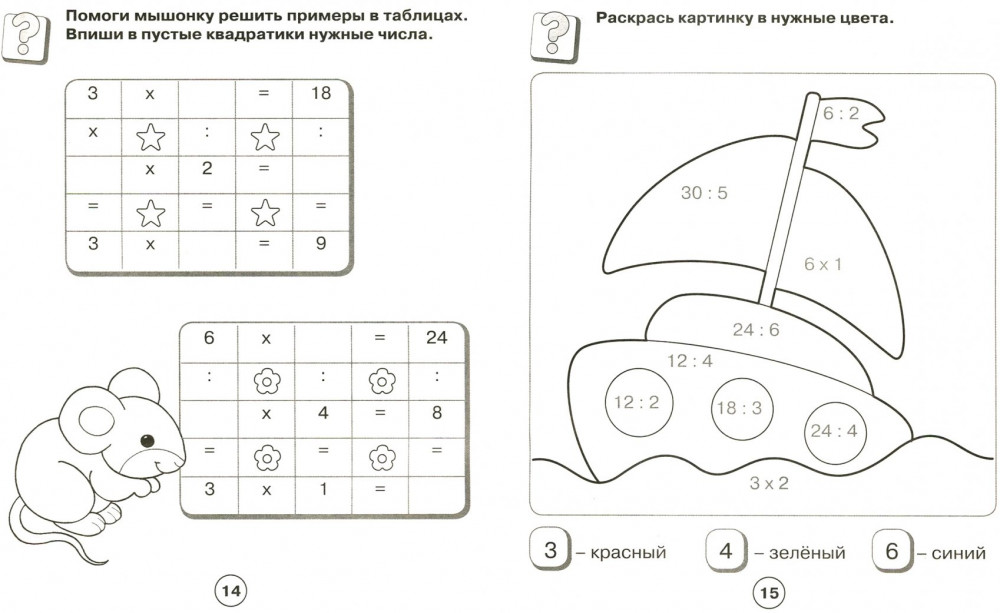 Помоги мышонку решить примеры в таблицах. Впиши в пустые квадратики нужные числа.

| 3 | x |  | = | 18 |
|---|---|---|---|---|
| x |  | : |  | : |
|  | x | 2 | = |  |
| = |  | = |  | = |
| 3 | x |  | = | 9 |

| 6 | x |  | = | 24 |
|---|---|---|---|---|
| : |  | : |  | : |
|  | x | 4 | = | 8 |
| = |  | = |  | = |
| 3 | x | 1 | = |  |

14

Раскрась картинку в нужные цвета.

6 : 2

30 : 5

6 x 1

24 : 6

12 : 4

12 : 2

18 : 3

24 : 4

3 x 2

3 – красный 4 – зелёный 6 – синий

15