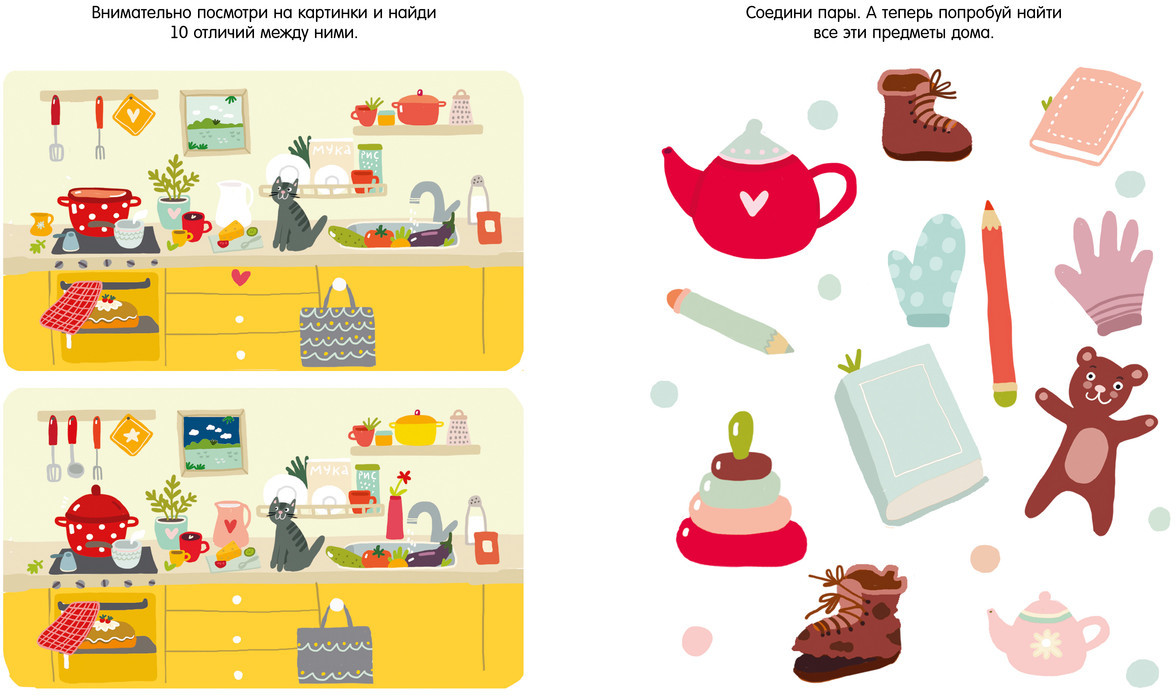 Внимательно посмотри на картинки и найди 10 отличий между ними.

МУКА
РИС

МУКА
РИС

Соедини пары. А теперь попробуй найти все эти предметы дома.