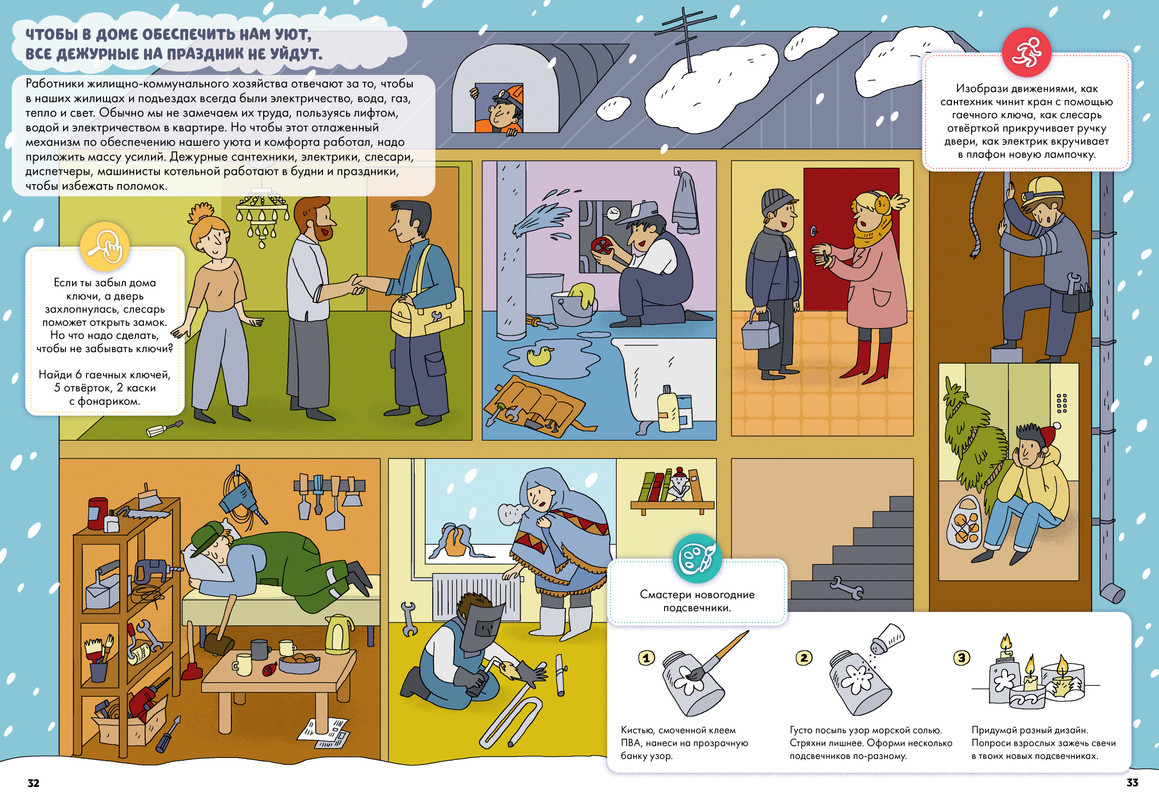 ЧТОБЫ В ДОМЕ ОБЕСПЕЧИТЬ НАМ УЮТ, ВСЕ ДЕЖУРНЫЕ НА ПРАЗДНИК НЕ УЙДУТ.

Работники жилищно-коммунального хозяйства отвечают за то, чтобы в наших жилищах и подъездах всегда были электричество, вода, газ, тепло и свет. Обычно мы не замечаем их труда, пользуясь лифтом, водой и электричеством в квартире. Но чтобы этот отлаженный механизм по обеспечению нашего уюта и комфорта работал, надо приложить массу усилий. Дежурные сантехники, электрики, слесари, диспетчеры, машинисты котельной работают в будни и праздники, чтобы избежать поломок.

Изобрази движениями, как сантехник чинит кран с помощью гаечного ключа, как слесарь отвёрткой прикручивает ручку двери, как электрик вкручивает в плафон новую лампочку.

Если ты забыл дома ключи, а дверь захлопнулась, слесарь поможет открыть замок. Но что надо сделать, чтобы не забывать ключи?

Найди 6 гаечных ключей, 5 отвёрток, 2 каски с фонариком.

Смастери новогодние подсвечники.

1

Кистью, смоченной клеем ПВА, нанеси на прозрачную банку узор.

2

Густо посыпь узор морской солью. Стряхни лишнее. Оформи несколько подсвечников по-разному.

3

Придумай разный дизайн. Попроси взрослых зажечь свечи в твоих новых подсвечниках.

32

33