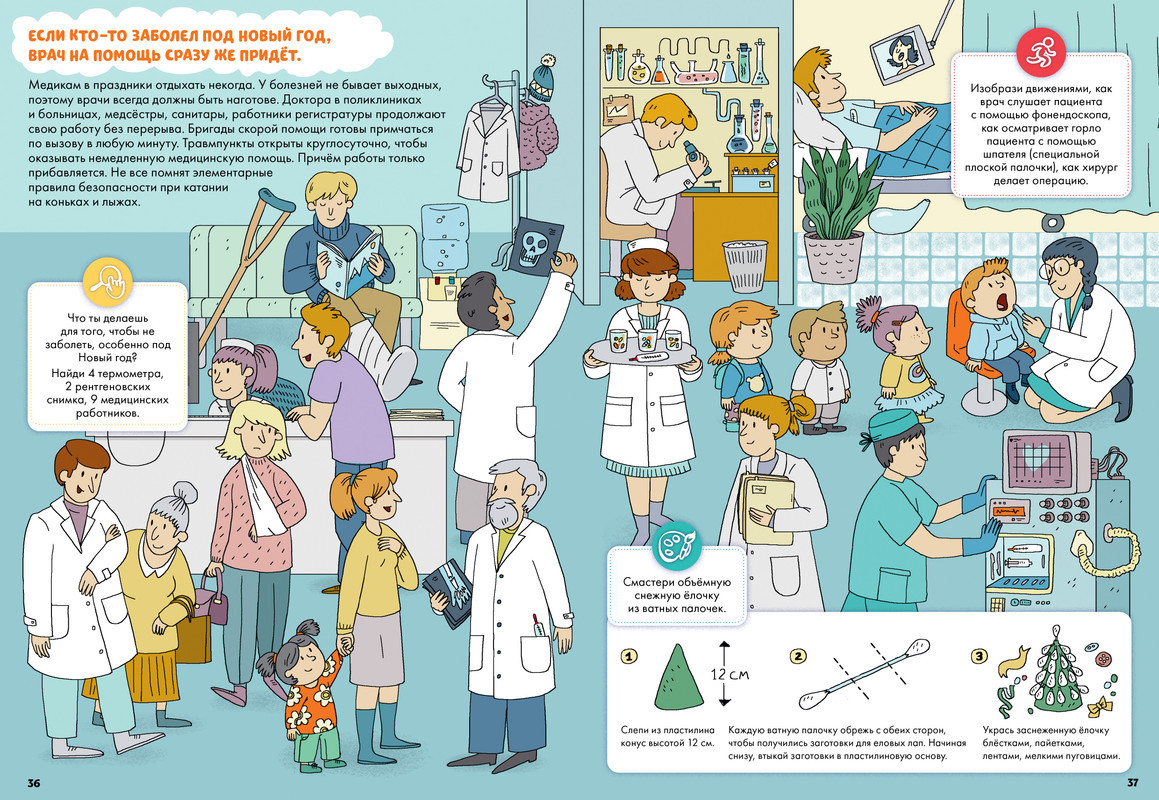 ЕСЛИ КТО-ТО ЗАБОЛЕЛ ПОД НОВЫЙ ГОД, ВРАЧ НА ПОМОЩЬ СРАЗУ ЖЕ ПРИДЁТ.

Медикам в праздники отдыхать некогда. У болезней не бывает выходных, поэтому врачи всегда должны быть наготове. Доктора в поликлиниках и больницах, медсёстры, санитары, работники регистратуры продолжают свою работу без перерыва. Бригады скорой помощи готовы примчаться по вызову в любую минуту. Травмпункты открыты круглосуточно, чтобы оказывать немедленную медицинскую помощь. Причём работы только прибавляется. Не все помнят элементарные правила безопасности при катании на коньках и лыжах.

Что ты делаешь для того, чтобы не заболеть, особенно под Новый год? Найди 4 термометра, 2 рентгеновских снимка, 9 медицинских работников.

Изобрази движениями, как врач слушает пациента с помощью фонендоскопа, как осматривает горло пациента с помощью шпателя (специальной плоской палочки), как хирург делает операцию.

Смастери объёмную снежную ёлочку из ватных палочек.

1
12 см
Слепи из пластилина конус высотой 12 см.

2
Каждую ватную палочку обрежь с обеих сторон, чтобы получились заготовки для еловых лап. Начиная снизу, втыкай заготовки в пластилиновую основу.

3
Укрась заснеженную ёлочку блёстками, пайетками, лентами, мелкими пуговицами.

36

37