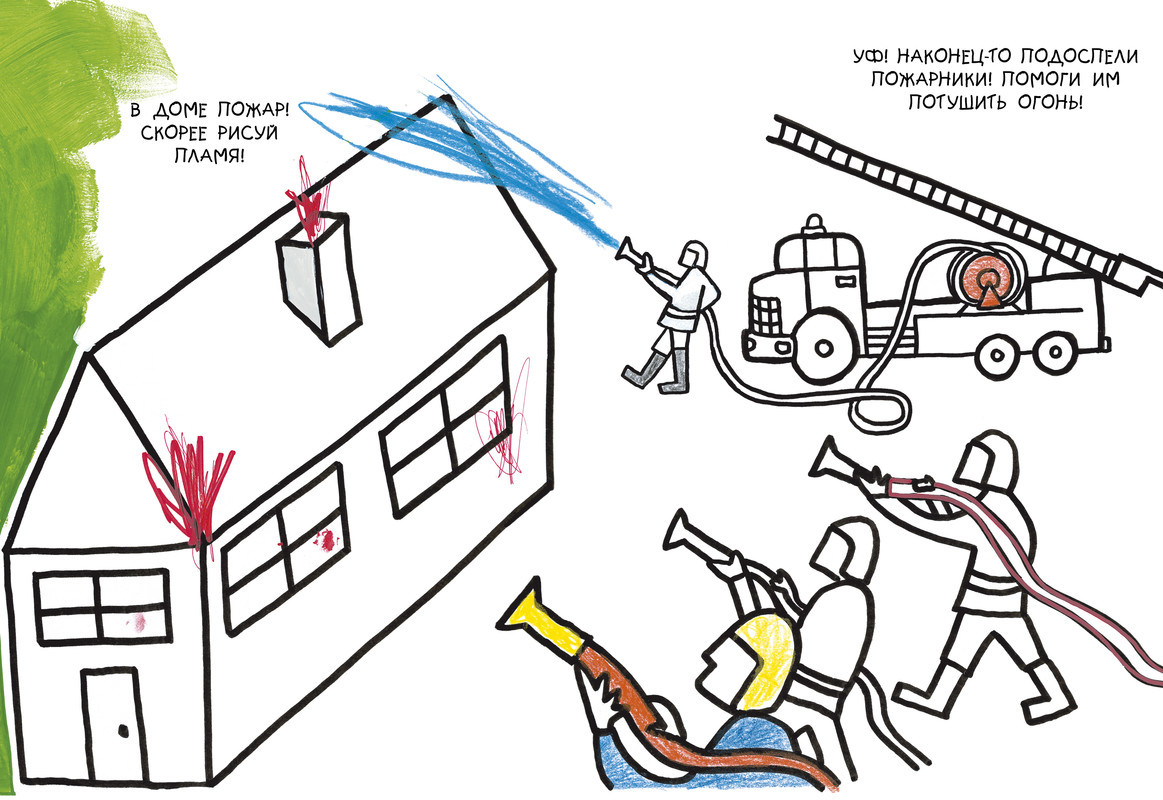 В ДОМЕ ПОЖАР! СКОРЕЕ РИСУЙ ПЛАМЯ!

УФ! НАКОНЕЦ-ТО ПОДОСПЕЛИ ПОЖАРНИКИ! ПОМОГИ ИМ ПОТУШИТЬ ОГОНЬ!