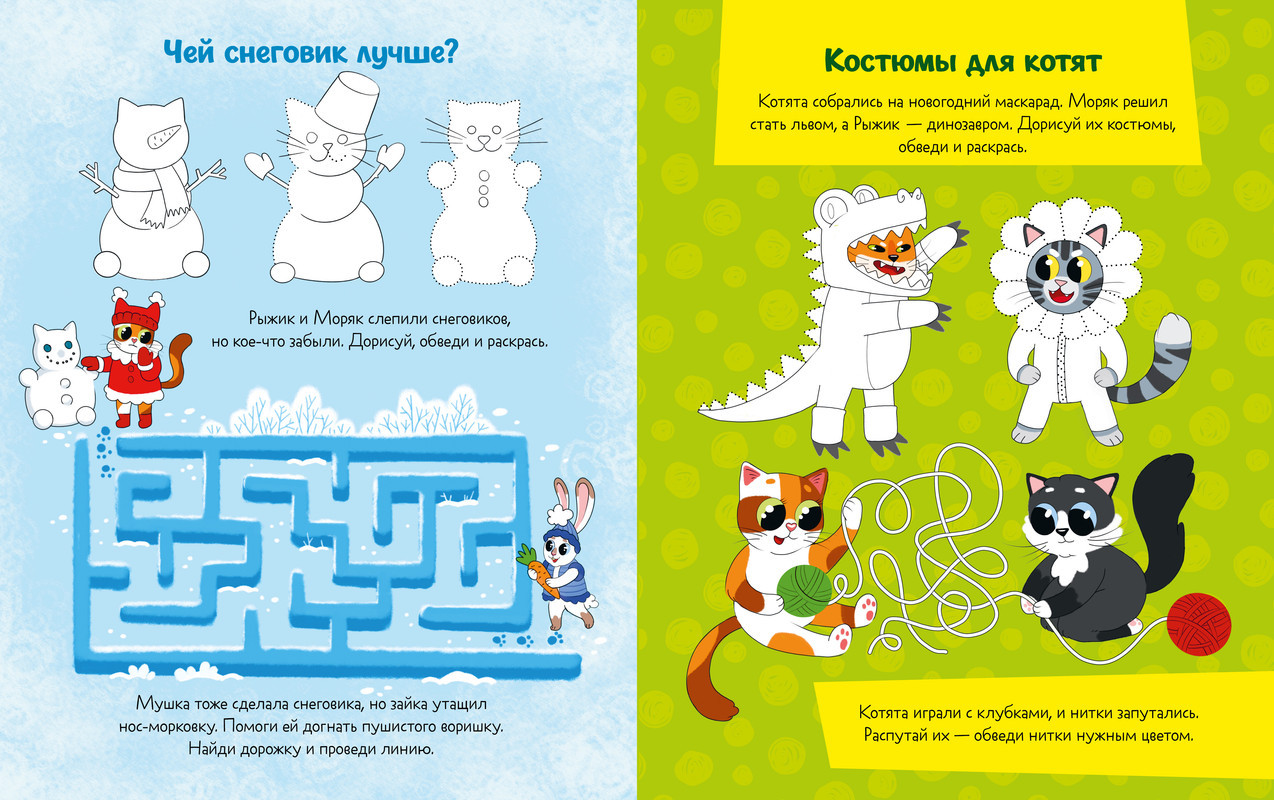 Чей снеговик лучше?

Рыжик и Моряк слепили снеговиков, но кое-что забыли. Дорисуй, обведи и раскрась.

Мушка тоже сделала снеговика, но зайка утащил нос-морковку. Помоги ей догнать пушистого воришку. Найди дорожку и проведи линию.

Костюмы для котят

Котята собрались на новогодний маскарад. Моряк решил стать львом, а Рыжик — динозавром. Дорисуй их костюмы, обведи и раскрась.

Котята играли с клубками, и нитки запутались. Распутай их — обведи нитки нужным цветом.