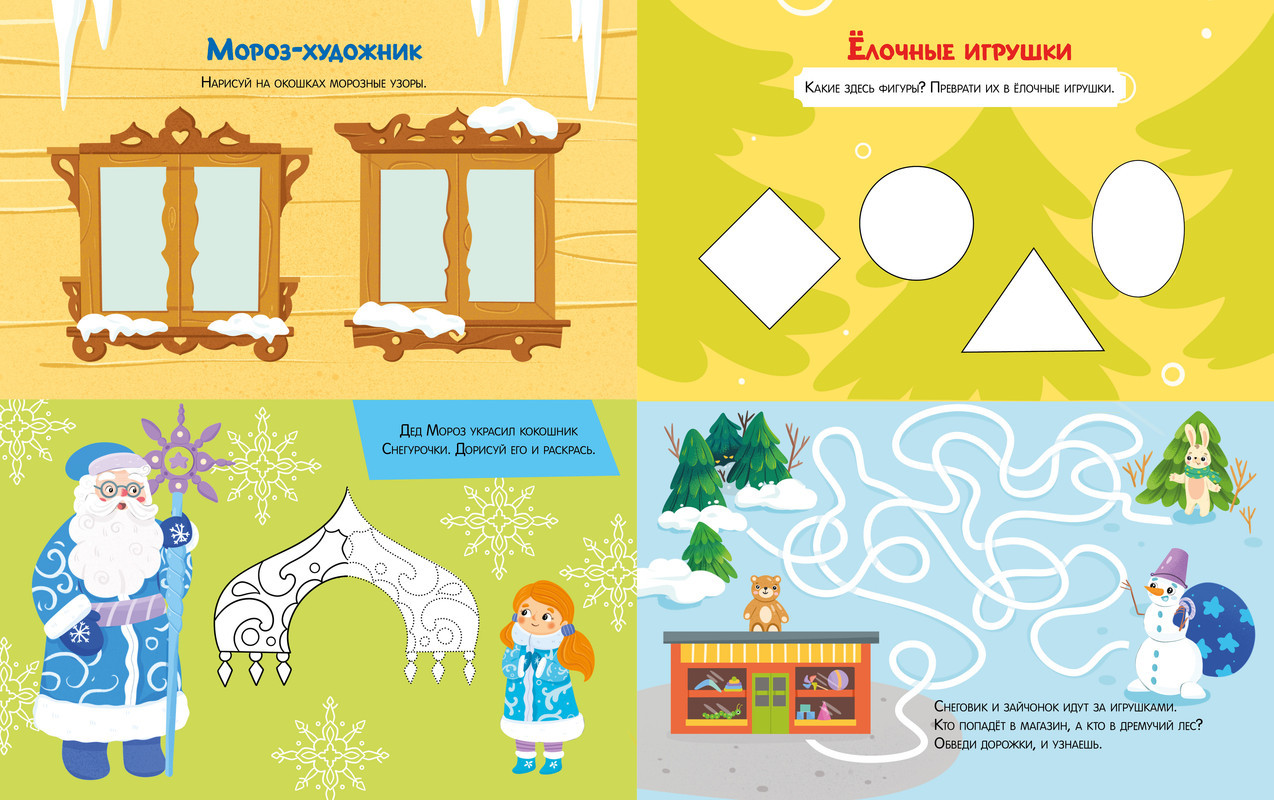 Мороз-художник

Нарисуй на окошках морозные узоры.

Ёлочные игрушки

Какие здесь фигуры? Преврати их в ёлочные игрушки.

Дед Мороз украсил кокошник Снегурочки. Дорисуй его и раскрась.

Снеговик и зайчонок идут за игрушками. Кто попадёт в магазин, а кто в дремучий лес? Обведи дорожки, и узнаешь.