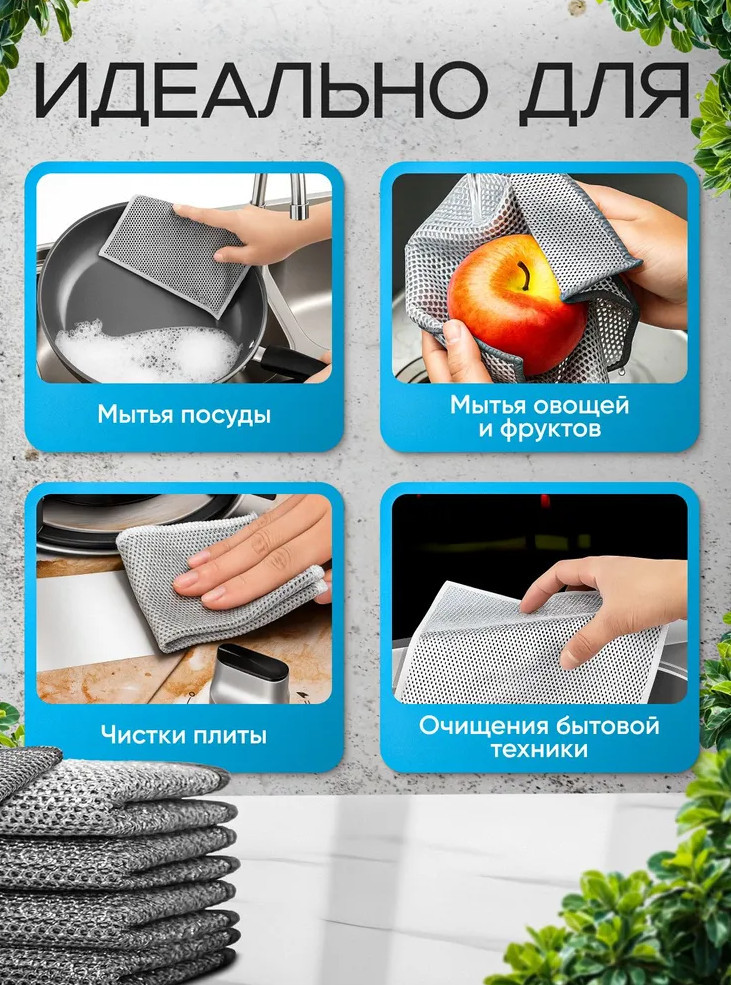 ИДЕАЛЬНО ДЛЯ

Мытья посуды

Мытья овощей и фруктов

Чистки плиты

Очищения бытовой техники