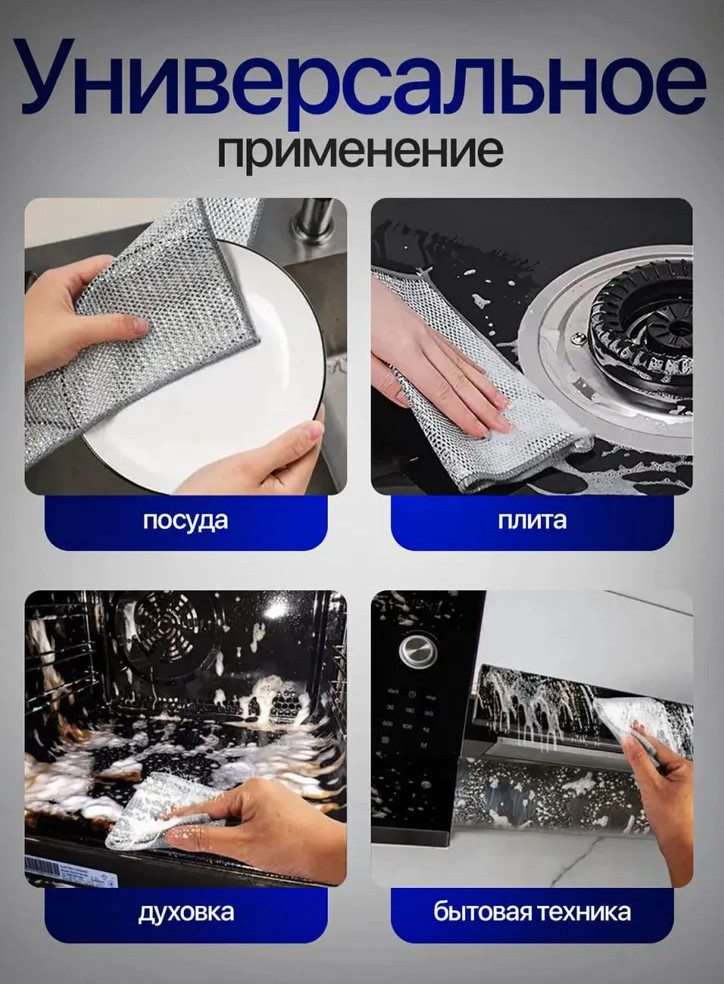 Универсальное
применение

посуда

плита

духовка

бытовая техника