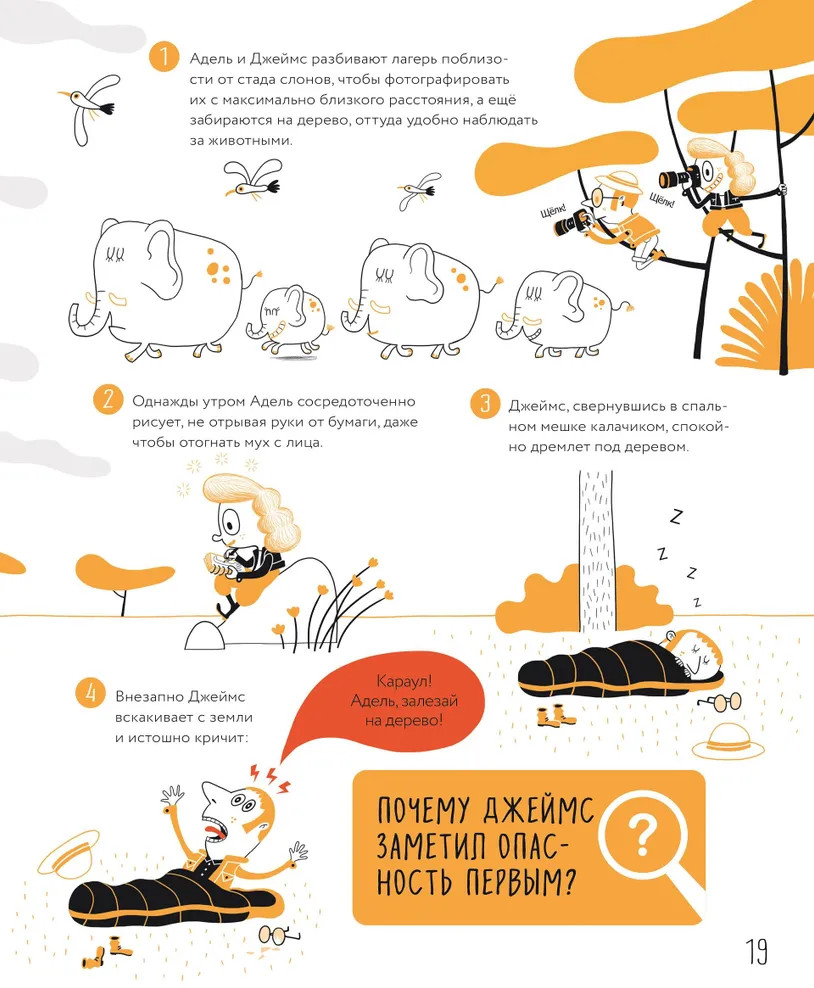 1 Адель и Джеймс разбивают лагерь поблизости от стада слонов, чтобы фотографировать их с максимально близкого расстояния, а ещё забираются на дерево, оттуда удобно наблюдать за животными.

Щёлк! Щёлк!

2 Однажды утром Адель сосредоточенно рисует, не отрывая руки от бумаги, даже чтобы отогнать мух с лица.

3 Джеймс, свернувшись в спальном мешке калачиком, спокойно дремлет под деревом.

Z Z Z Z

4 Внезапно Джеймс вскакивает с земли и истошно кричит:

Караул! Адель, залезай на дерево!

ПОЧЕМУ ДЖЕЙМС ЗАМЕТИЛ ОПАСНОСТЬ ПЕРВЫМ?

?

19