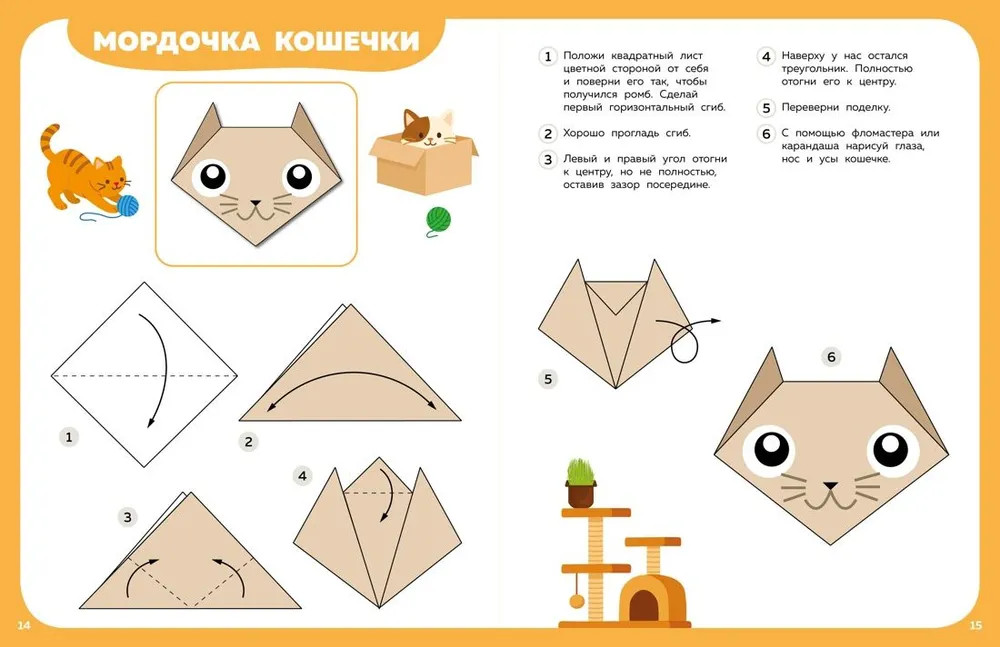 МОРДОЧКА КОШЕЧКИ

1 Положи квадратный лист цветной стороной от себя и поверни его так, чтобы получился ромб. Сделай первый горизонтальный сгиб.

2 Хорошо прогладь сгиб.

3 Левый и правый угол отогни к центру, но не полностью, оставив зазор посередине.

4 Наверху у нас остался треугольник. Полностью отогни его к центру.

5 Переверни поделку.

6 С помощью фломастера или карандаша нарисуй глаза, нос и усы кошечке.

1

2

3

4

5

6

14

15