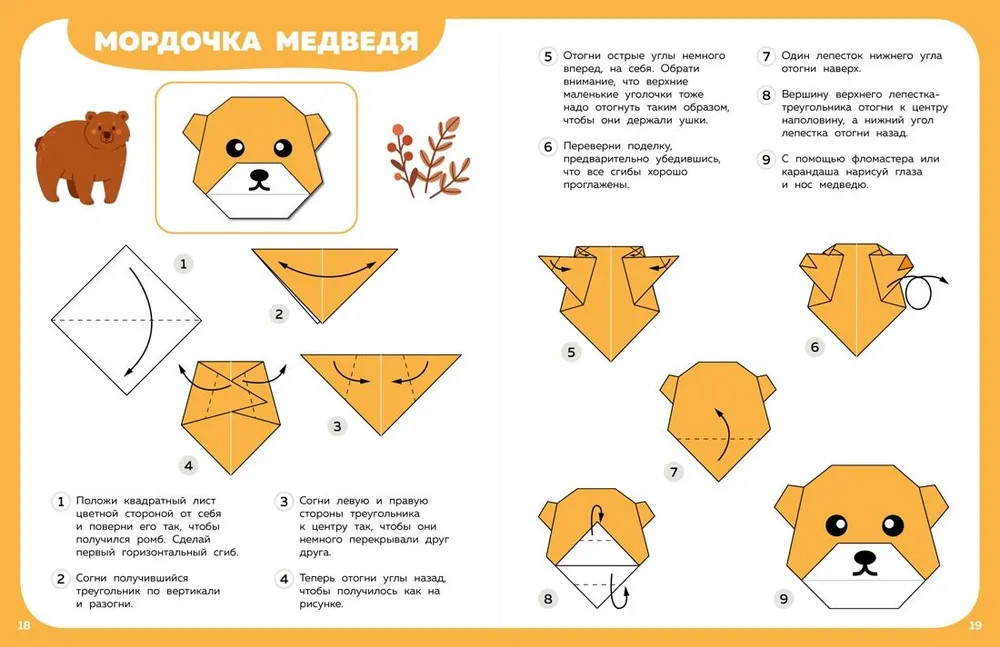 МОРДОЧКА МЕДВЕДЯ

1

2

3

4

1 Положи квадратный лист цветной стороной от себя и поверни его так, чтобы получился ромб. Сделай первый горизонтальный сгиб.

2 Согни получившийся треугольник по вертикали и разогни.

3 Согни левую и правую стороны треугольника к центру так, чтобы они немного перекрывали друг друга.

4 Теперь отогни углы назад, чтобы получилось как на рисунке.

18

5 Отогни острые углы немного вперед, на себя. Обрати внимание, что верхние маленькие уголочки тоже надо отогнуть таким образом, чтобы они держали ушки.

6 Переверни поделку, предварительно убедившись, что все сгибы хорошо проглажены.

7 Один лепесток нижнего угла отогни наверх.

8 Вершину верхнего лепестка-треугольника отогни к центру наполовину, а нижний угол лепестка отогни назад.

9 С помощью фломастера или карандаша нарисуй глаза и нос медведю.

5

6

7

8

9

19