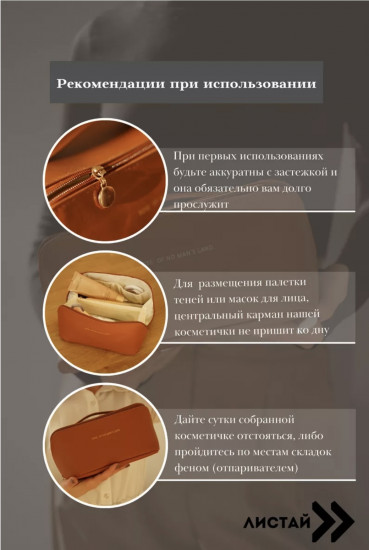 Рекомендации при использовании

При первых использованиях будьте аккуратны с застежкой и она обязательно вам долго прослужит

Для размещения палетки теней или масок для лица, центральный карман нашей косметички не пришит ко дну

Дайте сутки собранной косметичке отстояться, либо пройдитесь по местам складок феном (отпаривателем)

ЛИСТАЙ