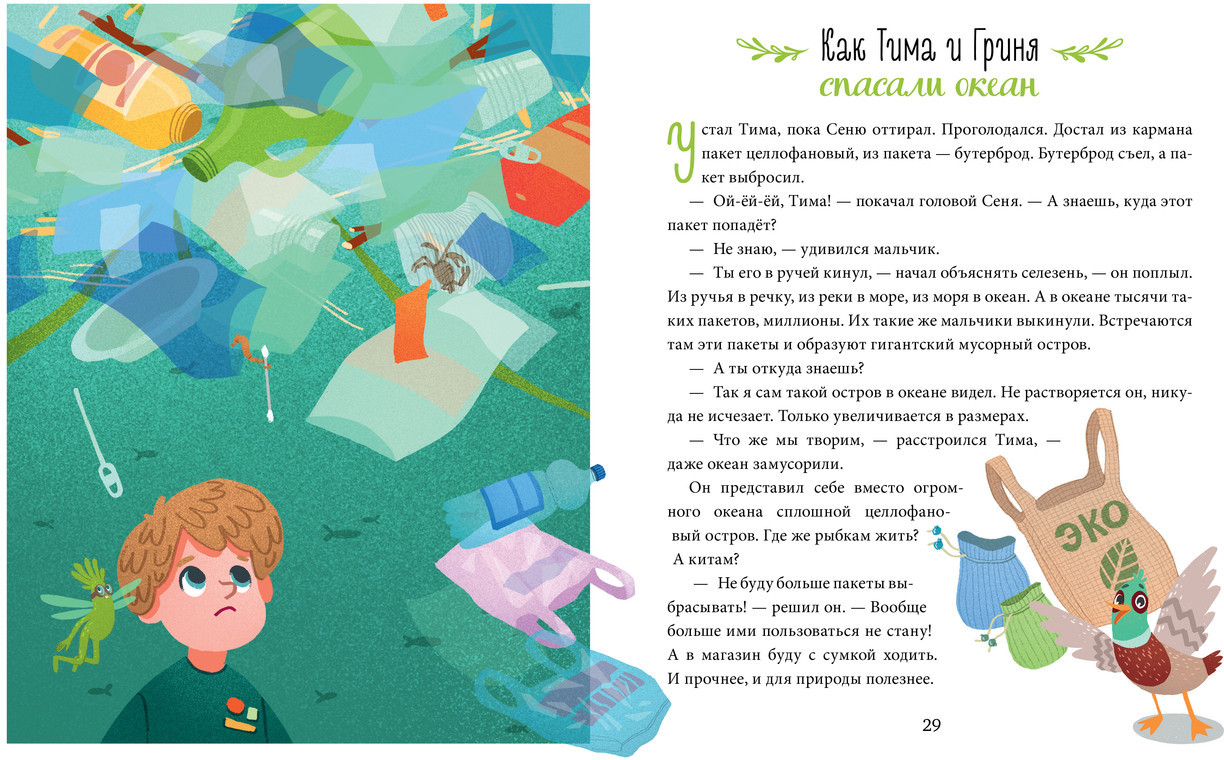 Как Тима и Гриня
спасали океан

Устал Тима, пока Сеню оттирал. Проголодался. Достал из кармана пакет целлофановый, из пакета — бутерброд. Бутерброд съел, а пакет выбросил.

— Ой-ёй-ёй, Тима! — покачал головой Сеня. — А знаешь, куда этот пакет попадёт?

— Не знаю, — удивился мальчик.

— Ты его в ручей кинул, — начал объяснять селезень, — он поплыл. Из ручья в речку, из реки в море, из моря в океан. А в океане тысячи таких пакетов, миллионы. Их такие же мальчики выкинули. Встречаются там эти пакеты и образуют гигантский мусорный остров.

— А ты откуда знаешь?

— Так я сам такой остров в океане видел. Не растворяется он, никуда не исчезает. Только увеличивается в размерах.

— Что же мы творим, — расстроился Тима, — даже океан замусорили.

Он представил себе вместо огромного океана сплошной целлофановый остров. Где же рыбкам жить? А китам?

— Не буду больше пакеты выбрасывать! — решил он. — Вообще больше ими пользоваться не стану! А в магазин буду с сумкой ходить. И прочнее, и для природы полезнее.

ЭКО

29