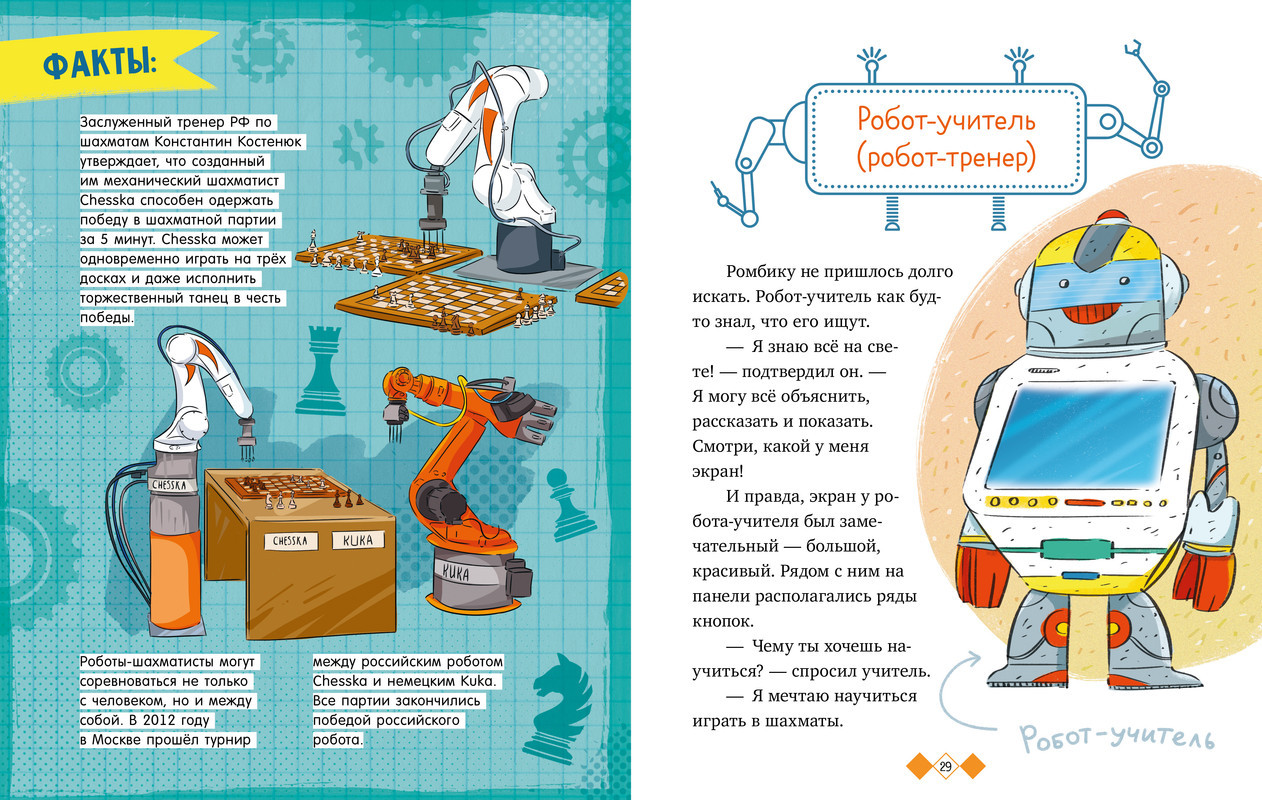 ФАКТЫ:

Заслуженный тренер РФ по шахматам Константин Костенюк утверждает, что созданный им механический шахматист Chesska способен одержать победу в шахматной партии за 5 минут. Chesska может одновременно играть на трёх досках и даже исполнить торжественный танец в честь победы.

CHESSKA

CHESSKA

KUKA

KUKA

Роботы-шахматисты могут соревноваться не только с человеком, но и между собой. В 2012 году в Москве прошёл турнир между российским роботом Chesska и немецким Kuka. Все партии закончились победой российского робота.

Робот-учитель (робот-тренер)

Ромбику не пришлось долго искать. Робот-учитель как будто знал, что его ищут.

— Я знаю всё на свете! — подтвердил он. — Я могу всё объяснить, рассказать и показать. Смотри, какой у меня экран!

И правда, экран у робота-учителя был замечательный — большой, красивый. Рядом с ним на панели располагались ряды кнопок.

— Чему ты хочешь научиться? — спросил учитель.

— Я мечтаю научиться играть в шахматы.

Робот-учитель

29