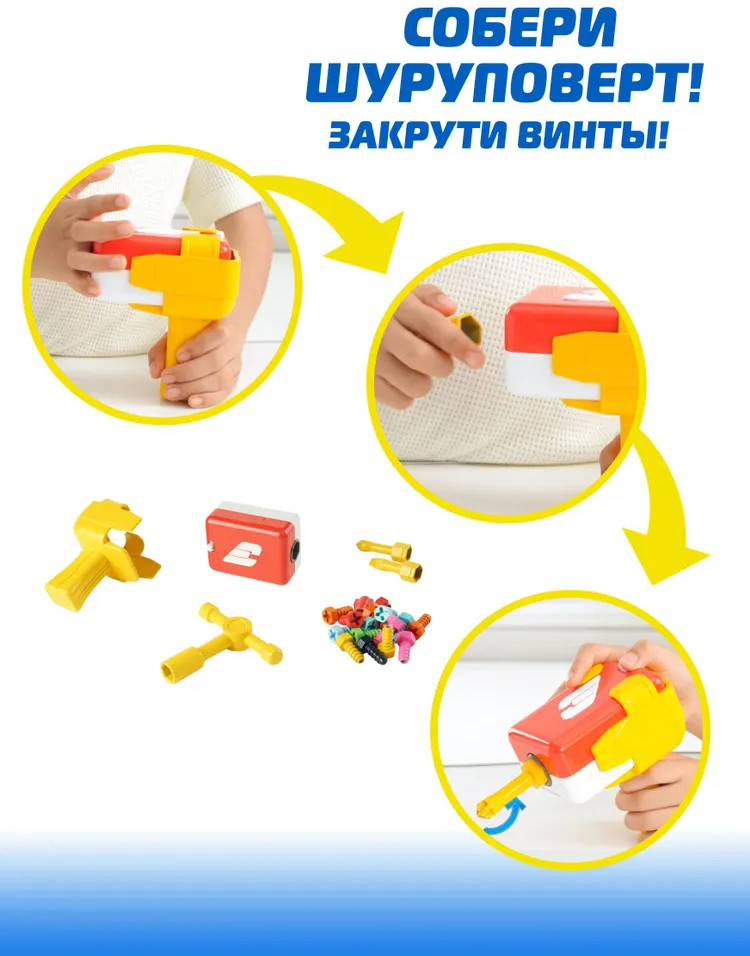 СОБЕРИ ШУРУПОВЕРТ!
ЗАКРУТИ ВИНТЫ!