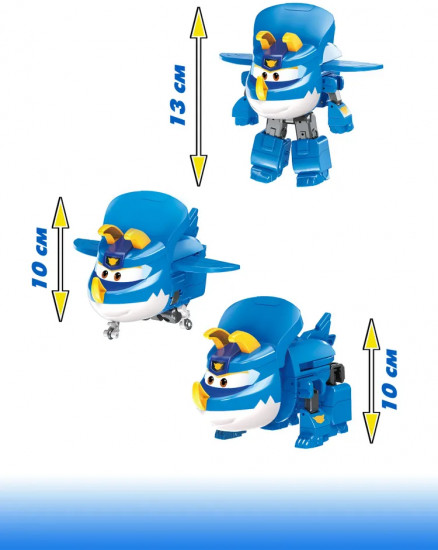 13 см

10 см

10 см