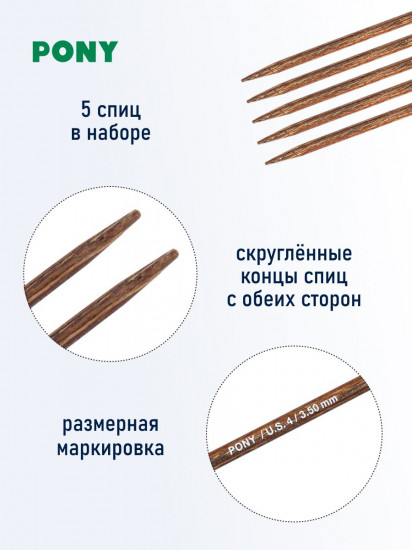 PONY

5 спиц
в наборе

скруглённые
концы спиц
с обеих сторон

размерная
маркировка

PONY / U.S. 4 / 3.50 mm