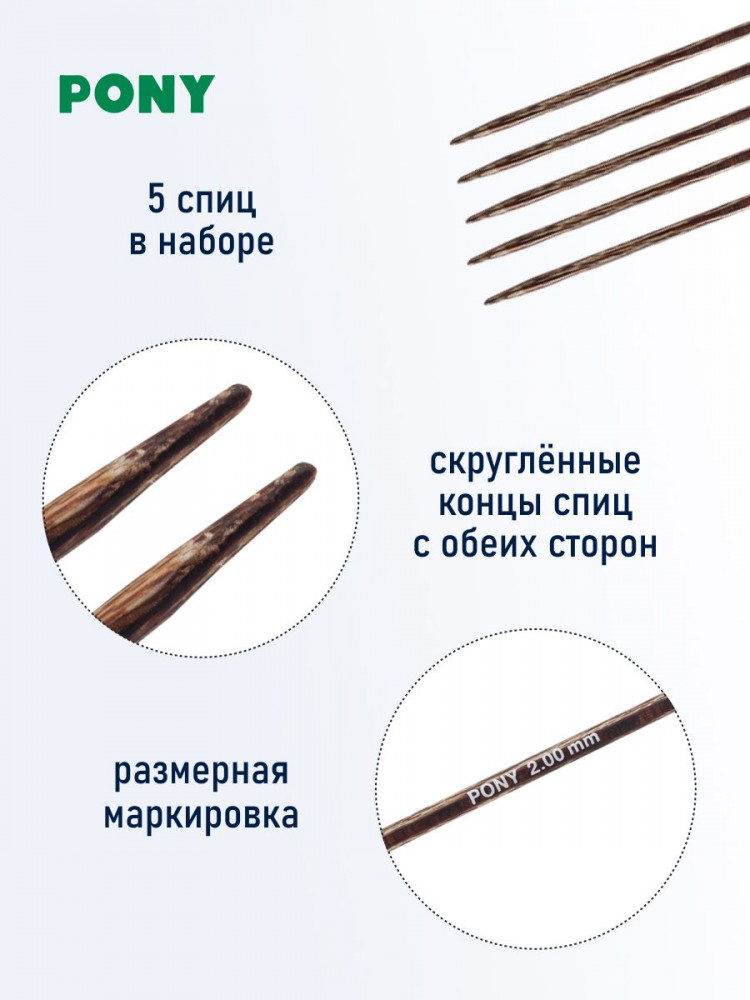 PONY

5 спиц
в наборе

скруглённые
концы спиц
с обеих сторон

размерная
маркировка

PONY 2.00 mm