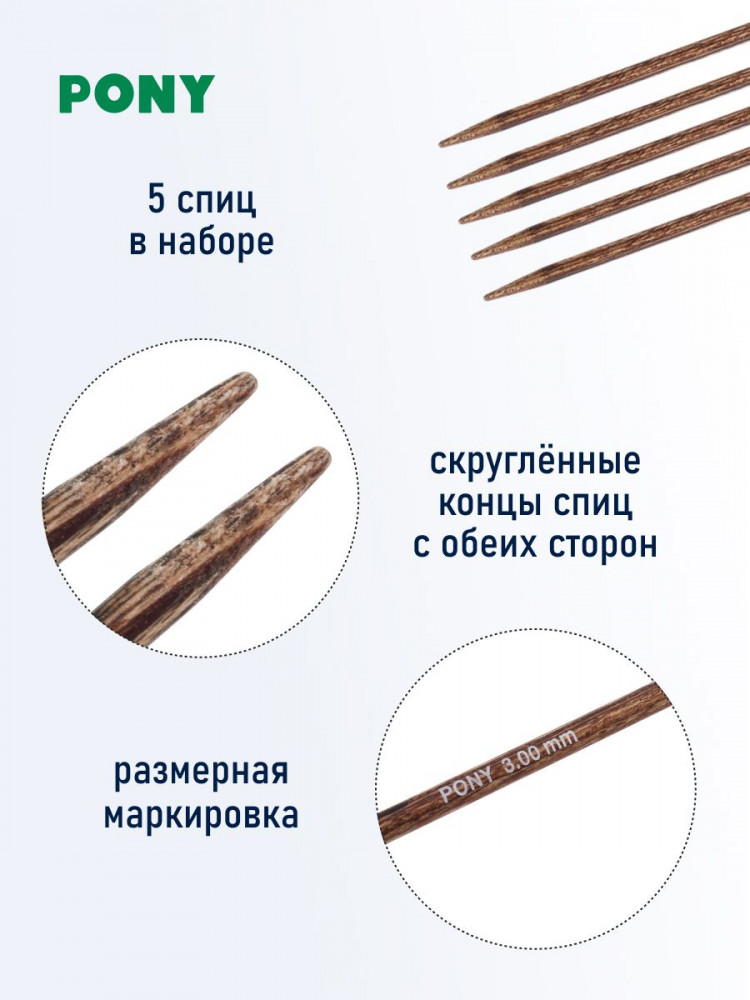 PONY

5 спиц
в наборе

скруглённые
концы спиц
с обеих сторон

размерная
маркировка

PONY 3.00 mm