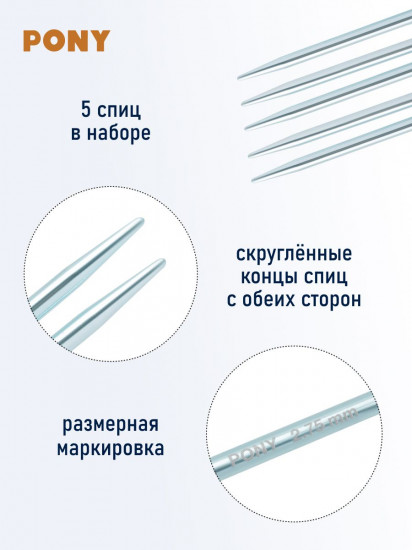 PONY

5 спиц в наборе

скруглённые концы спиц с обеих сторон

размерная маркировка

PONY 2.75 mm